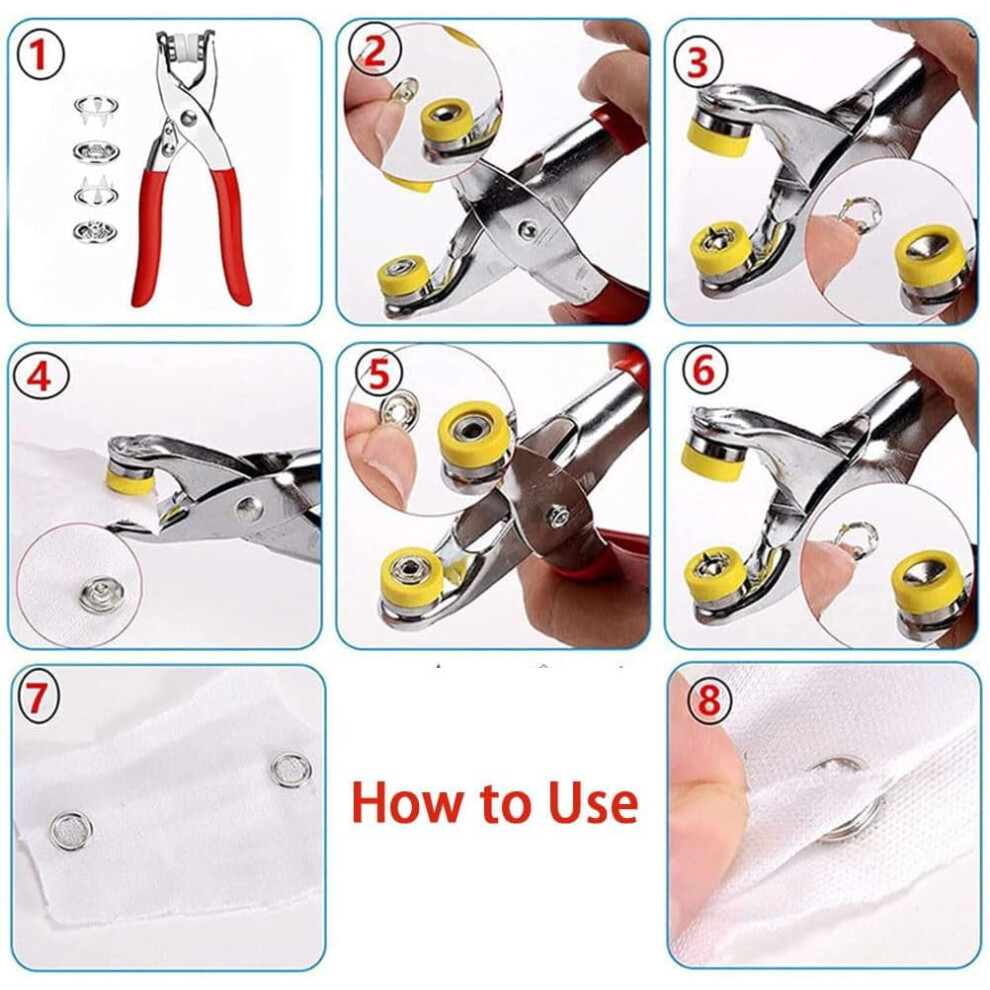 1

2

3

4

5

6

7

How to Use

8