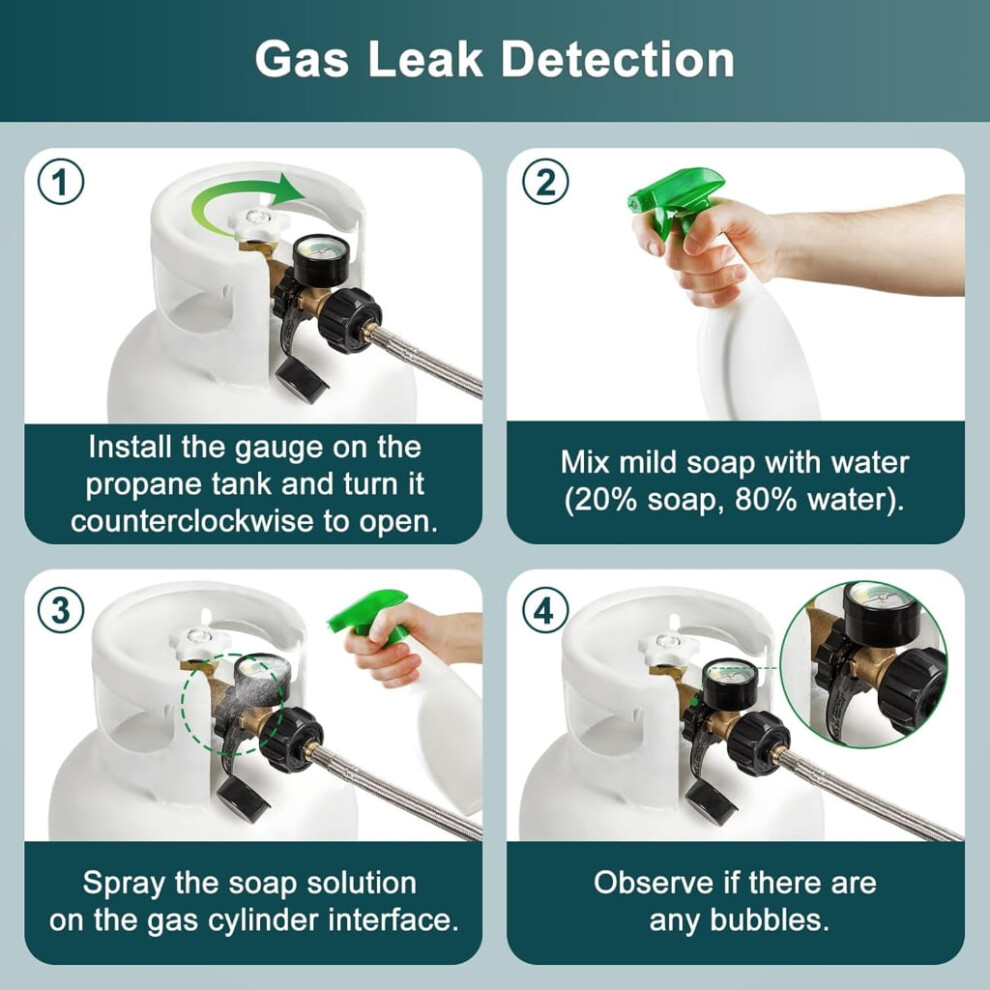 Gas Leak Detection

1

Install the gauge on the propane tank and turn it counterclockwise to open.

2

Mix mild soap with water (20% soap, 80% water).

3

Spray the soap solution on the gas cylinder interface.

4

Observe if there are any bubbles.