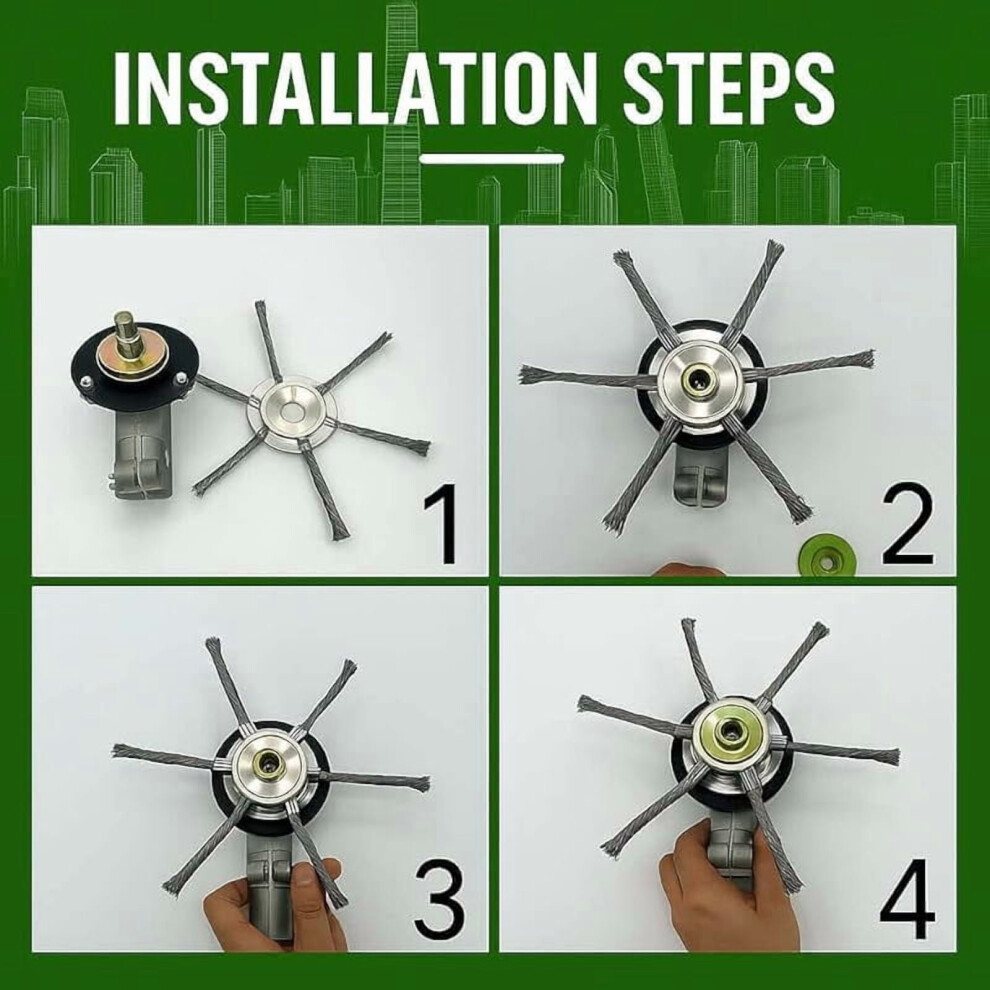 INSTALLATION STEPS

1

2

3

4