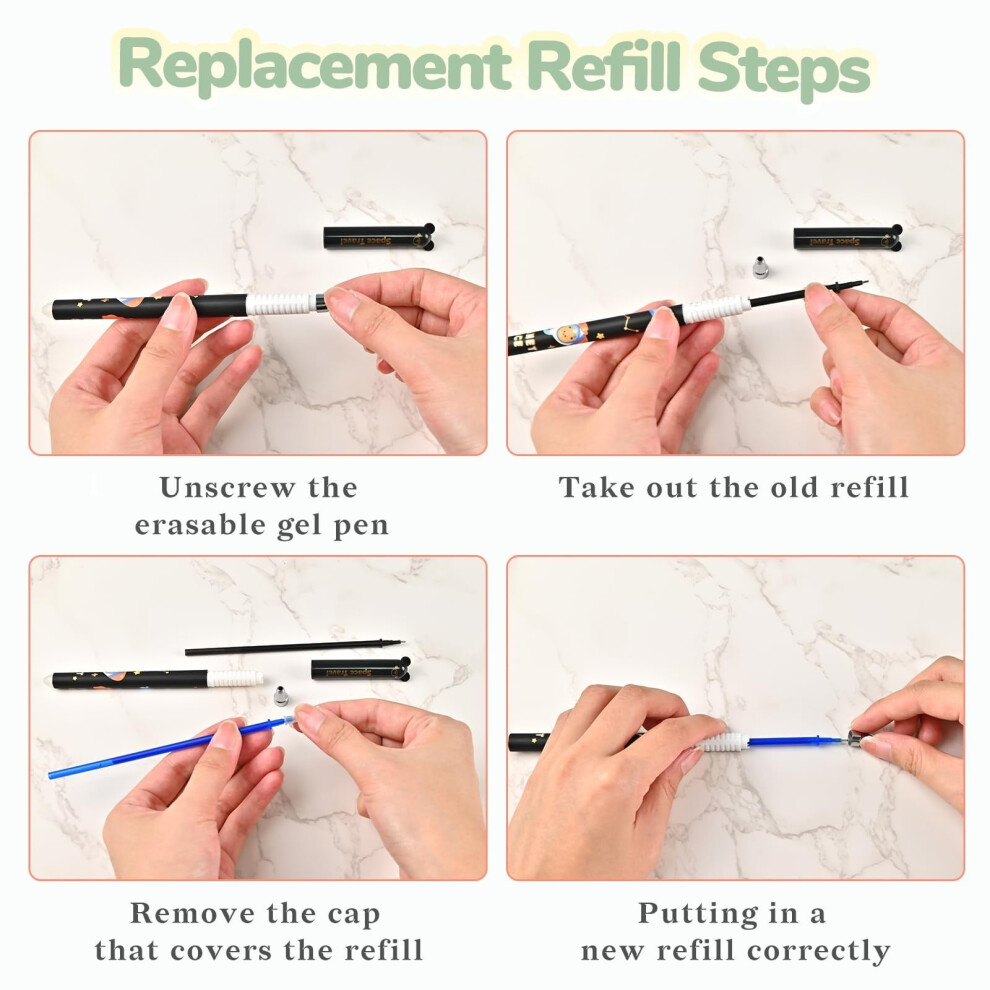 Replacement Refill Steps

Space Travel

Unscrew the erasable gel pen

Space Travel

Take out the old refill

Space Travel

Remove the cap that covers the refill

Putting in a new refill correctly