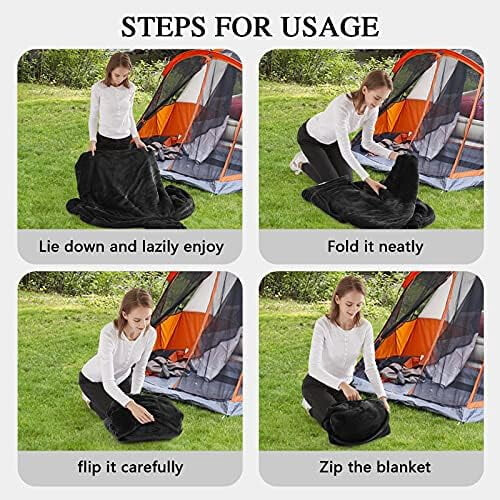 STEPS FOR USAGE

Lie down and lazily enjoy

Fold it neatly

flip it carefully

Zip the blanket