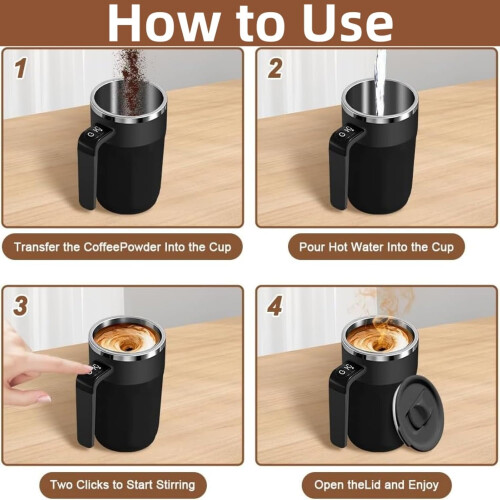 How to Use

1

Transfer the CoffeePowder Into the Cup

2

Pour Hot Water Into the Cup

3

Two Clicks to Start Stirring

4

Open theLid and Enjoy