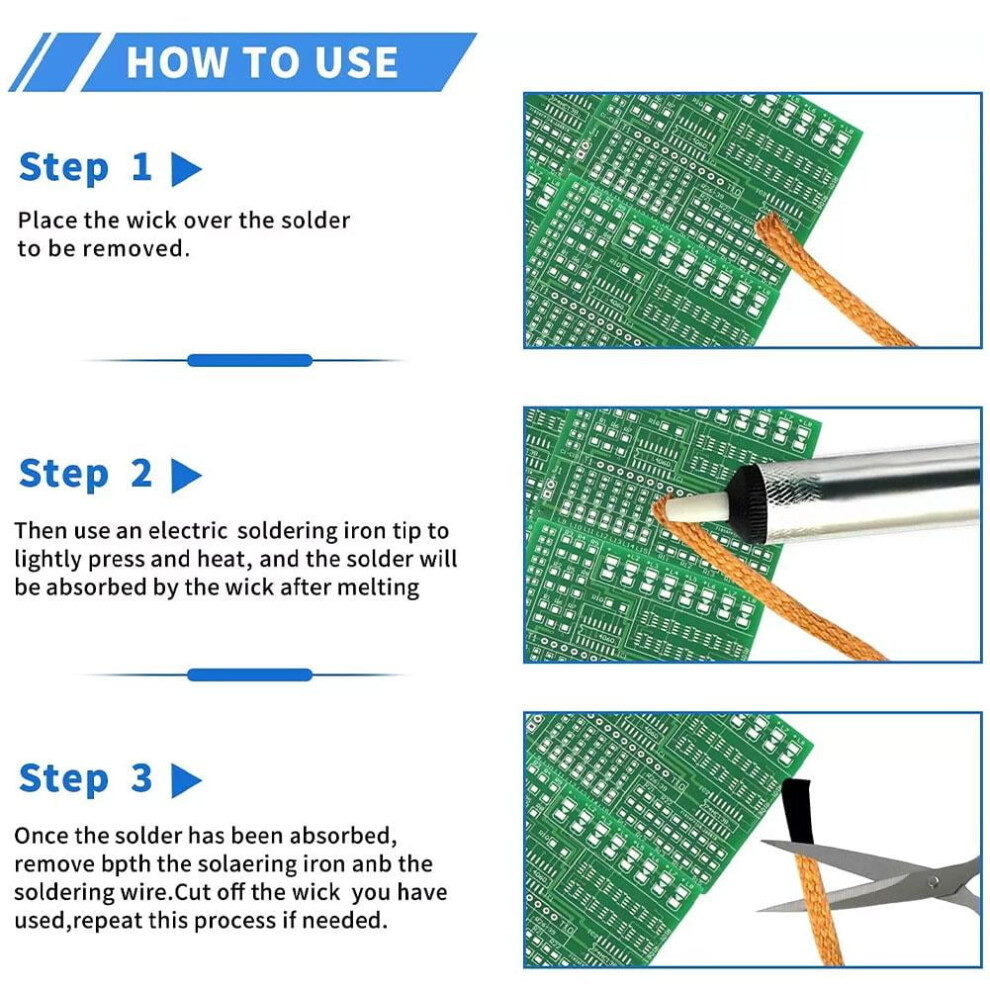 HOW TO USE

Step 1

Place the wick over the solder to be removed.

Step 2

Then use an electric soldering iron tip to lightly press and heat, and the solder will be absorbed by the wick after melting

Step 3

Once the solder has been absorbed, remove bpth the solaering iron anb the soldering wire.Cut off the wick you have used,repeat this process if needed.