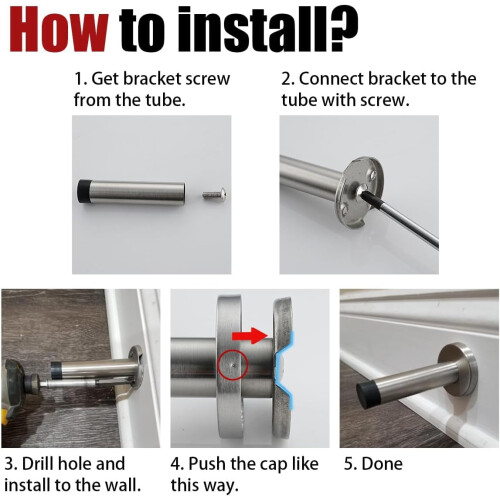 How to install?

1. Get bracket screw from the tube.

2. Connect bracket to the tube with screw.

3. Drill hole and install to the wall.

4. Push the cap like this way.

5. Done