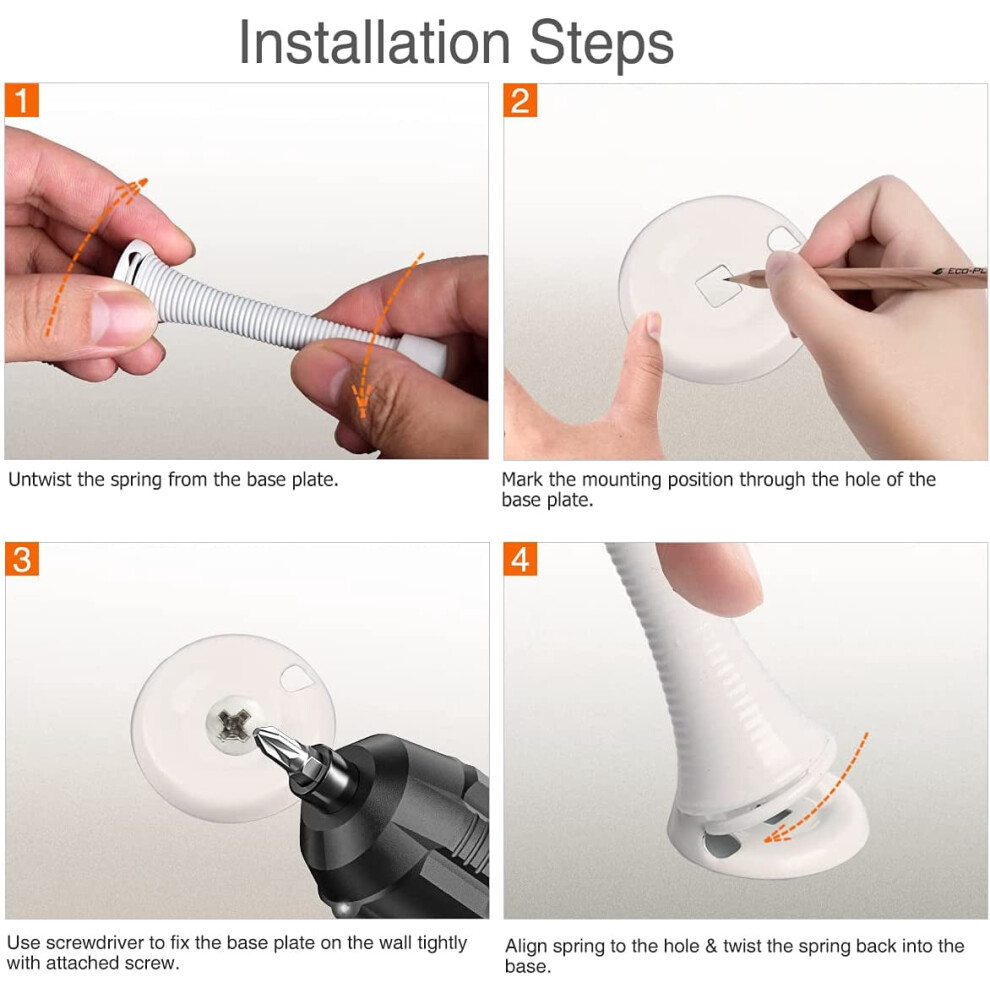 Installation Steps

1

Untwist the spring from the base plate.

2

ECO-PL

Mark the mounting position through the hole of the base plate.

3

Use screwdriver to fix the base plate on the wall tightly with attached screw.

4

Align spring to the hole & twist the spring back into the base.