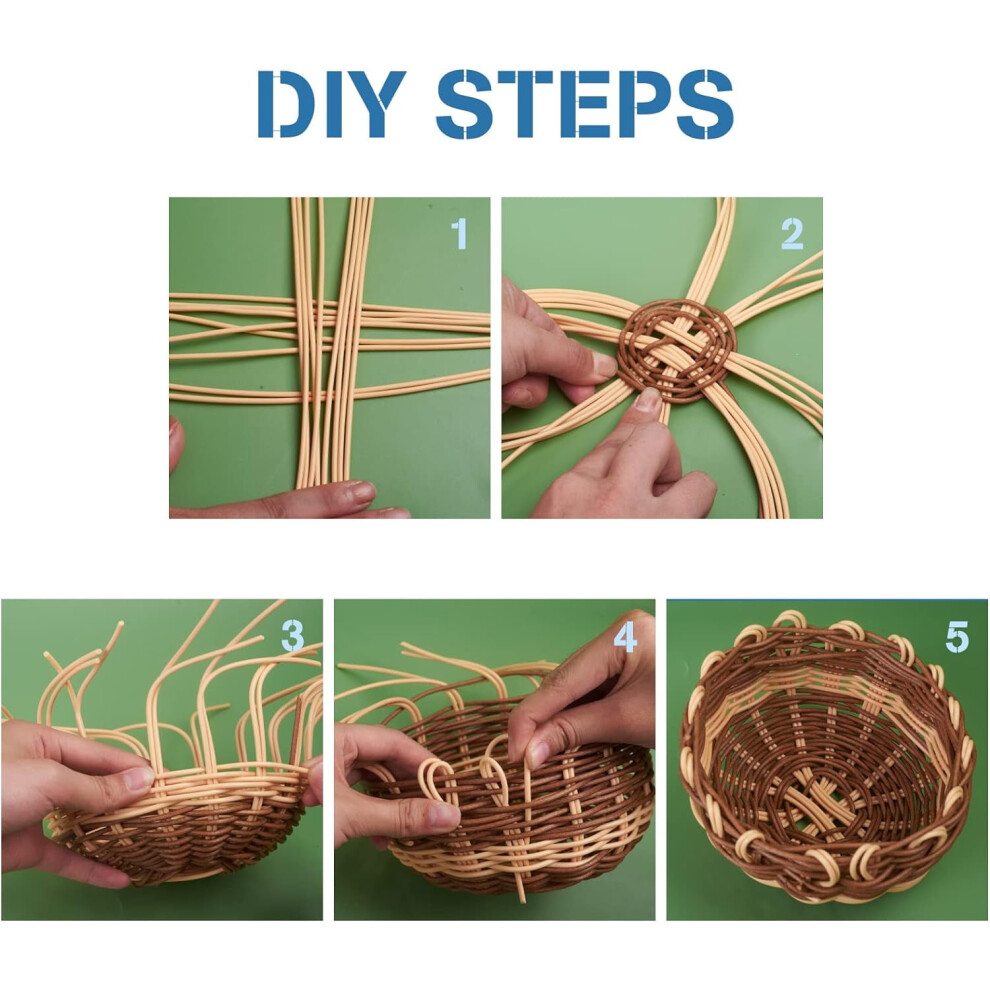 DIY STEPS

1

2

3

4

5