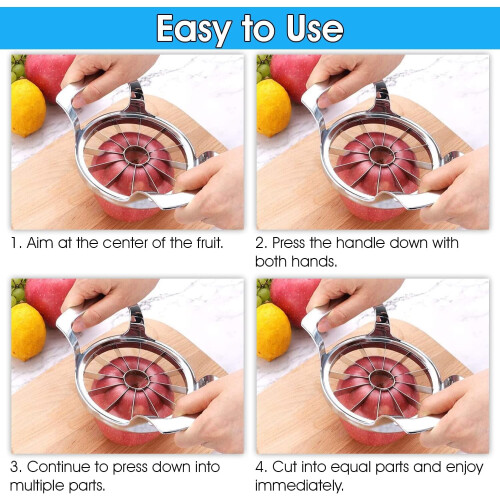 Easy to Use

1. Aim at the center of the fruit.

2. Press the handle down with both hands.

3. Continue to press down into multiple parts.

4. Cut into equal parts and enjoy immediately.