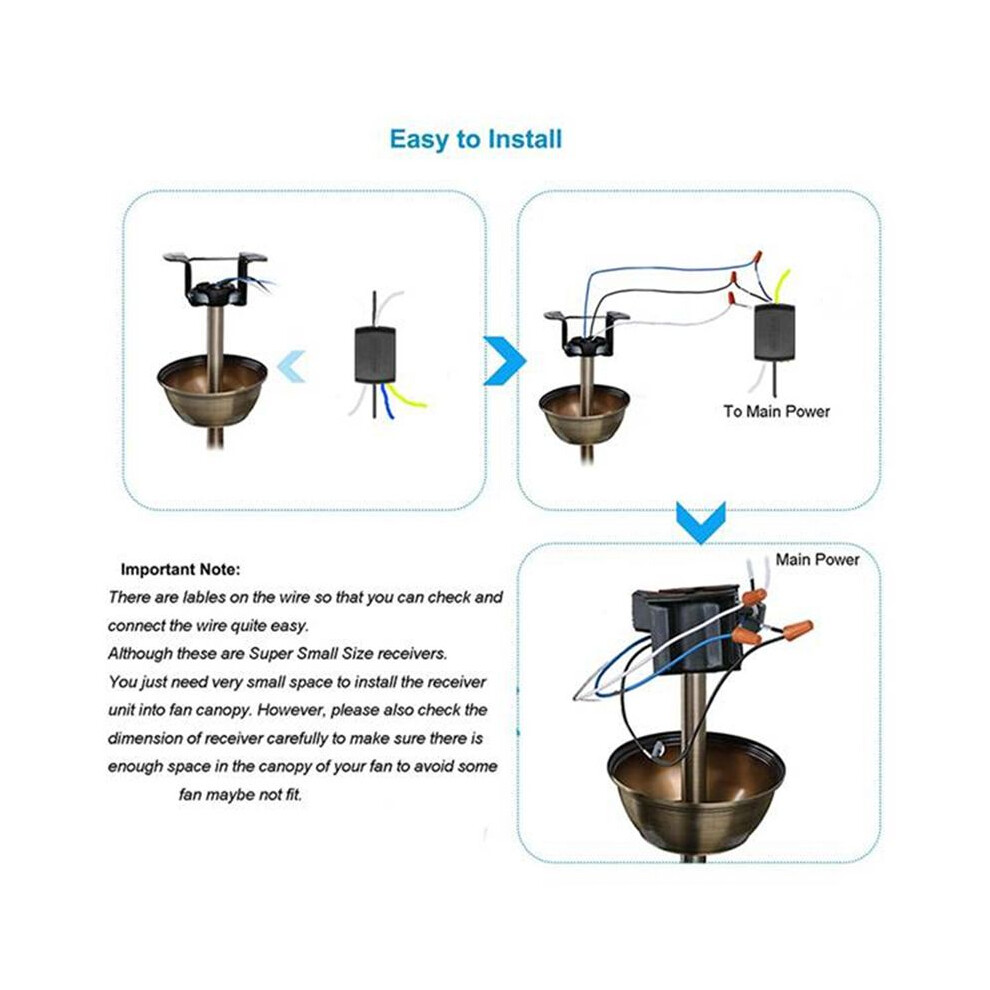 Easy to Install

To Main Power

Main Power

Important Note:
There are lables on the wire so that you can check and connect the wire quite easy.
Although these are Super Small Size receivers.
You just need very small space to install the receiver unit into fan canopy. However, please also check the dimension of receiver carefully to make sure there is enough space in the canopy of your fan to avoid some fan maybe not fit.