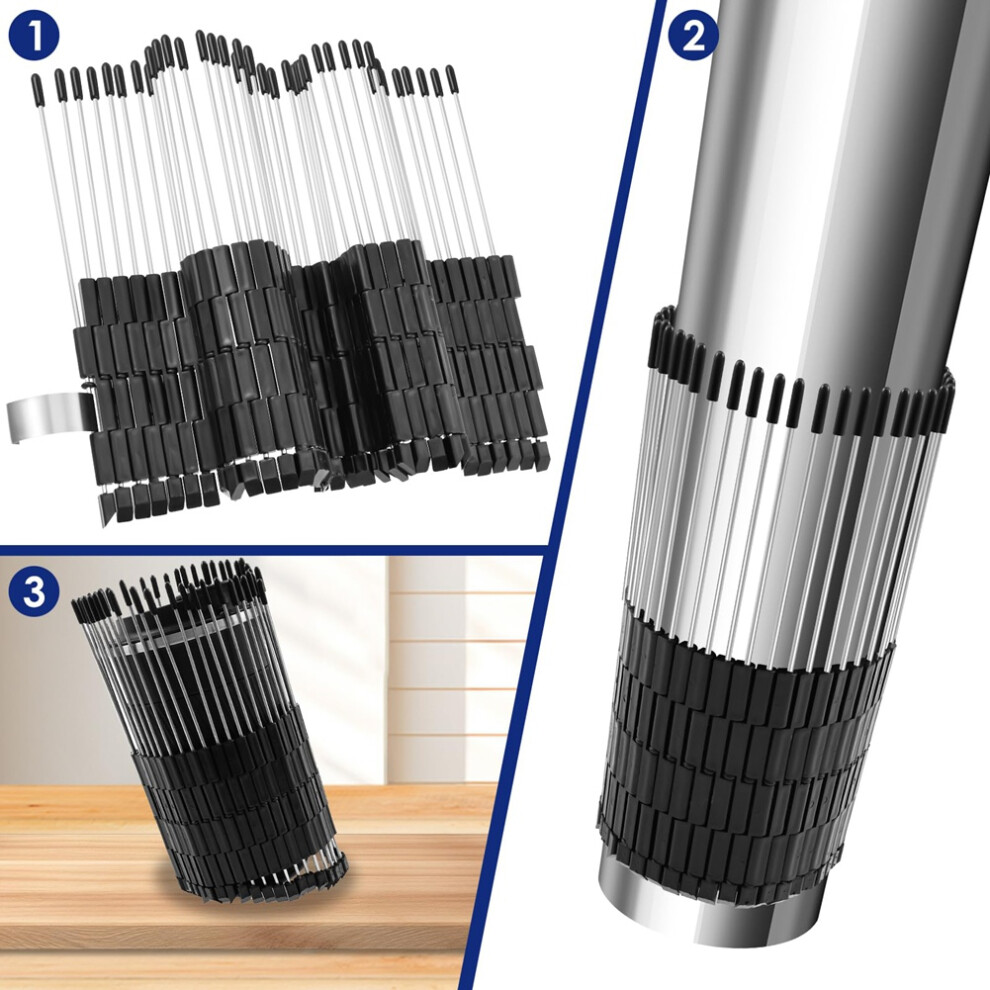 1

2

3