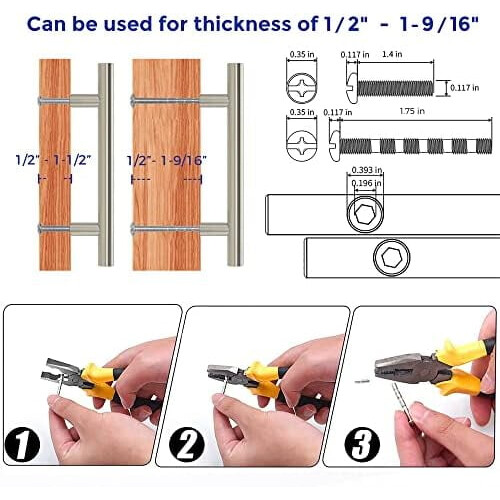 Can be used for thickness of 1/2" - 1-9/16"

1/2" - 1-1/2"

1/2"- 1-9/16"

0.35 in

0.117 in

1.4 in

0.117 in

0.35 in

0.117 in

1.75 in

0.393 in

0.196 in

1

2

3