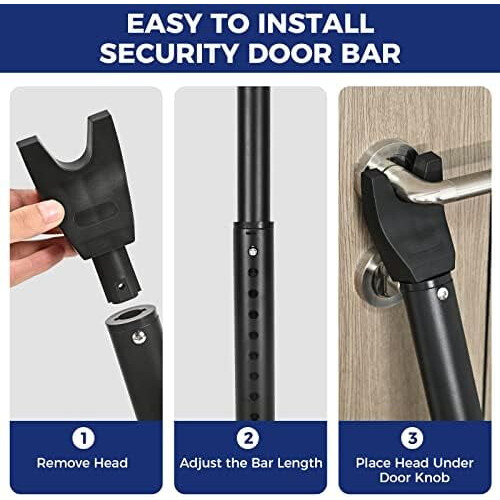 EASY TO INSTALL SECURITY DOOR BAR

1
Remove Head

2
Adjust the Bar Length

3
Place Head Under Door Knob