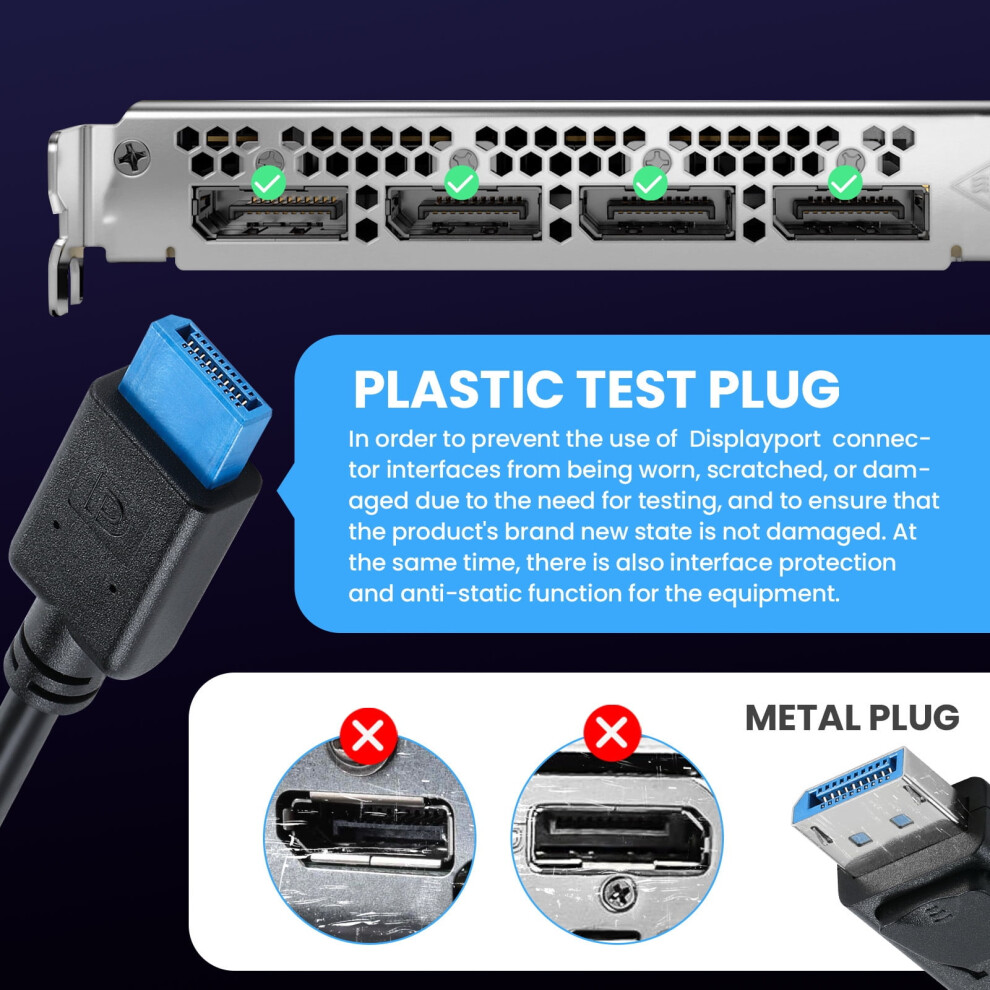 PLASTIC TEST PLUG

In order to prevent the use of Displayport connector interfaces from being worn, scratched, or damaged due to the need for testing, and to ensure that the product's brand new state is not damaged. At the same time, there is also interface protection and anti-static function for the equipment.

METAL PLUG