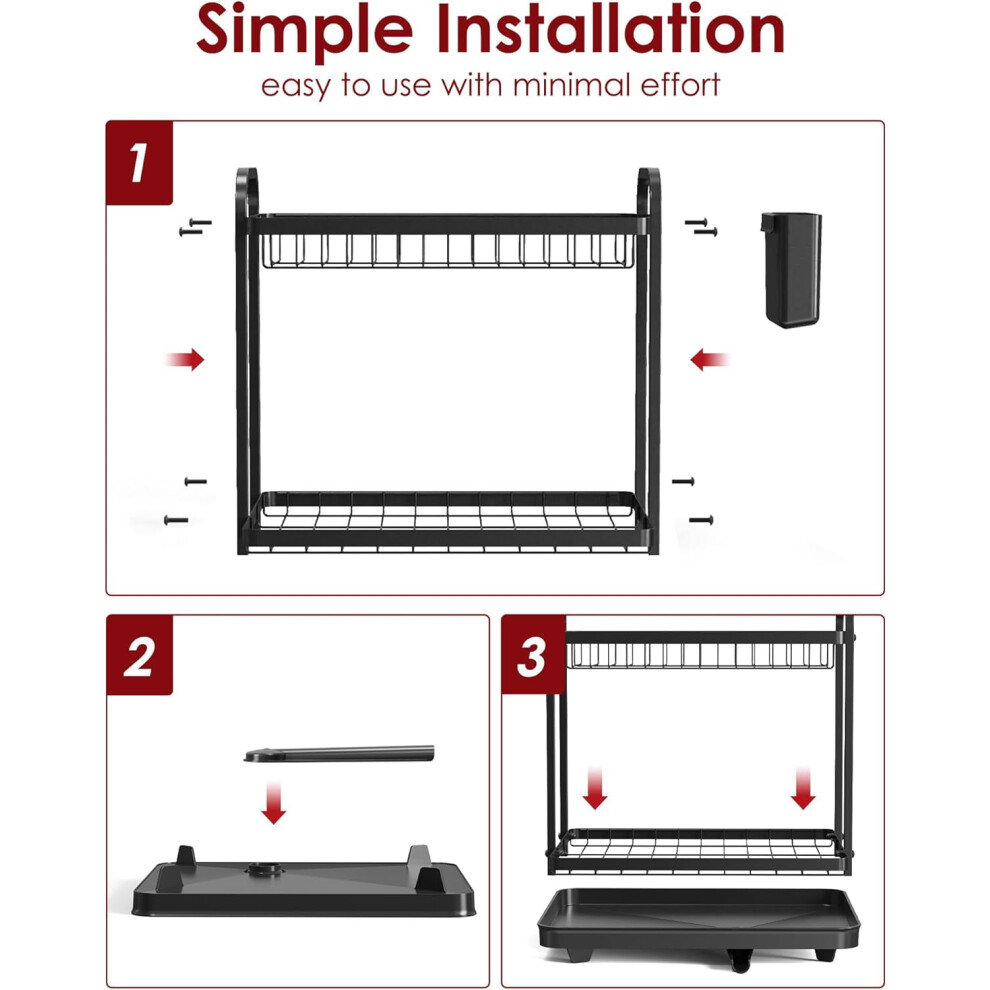 Simple Installation

easy to use with minimal effort

1

2

3