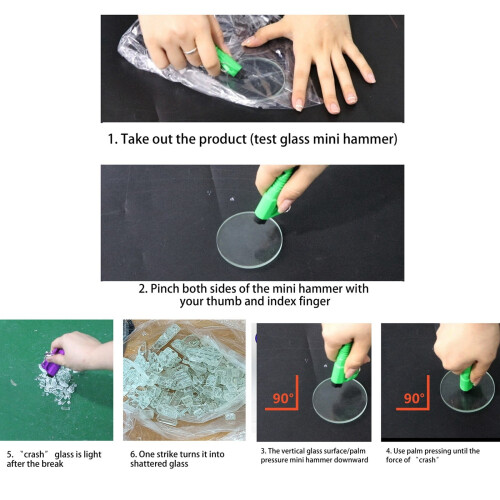 1. Take out the product (test glass mini hammer)

2. Pinch both sides of the mini hammer with your thumb and index finger

90°

90°

5. "crash" glass is light after the break

6. One strike turns it into shattered glass

3. The vertical glass surface/palm pressure mini hammer downward

4. Use palm pressing until the force of "crash"