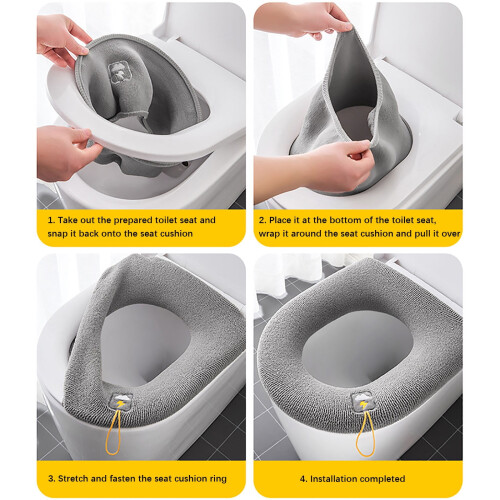 1. Take out the prepared toilet seat and snap it back onto the seat cushion

2. Place it at the bottom of the toilet seat, wrap it around the seat cushion and pull it over

3. Stretch and fasten the seat cushion ring

4. Installation completed