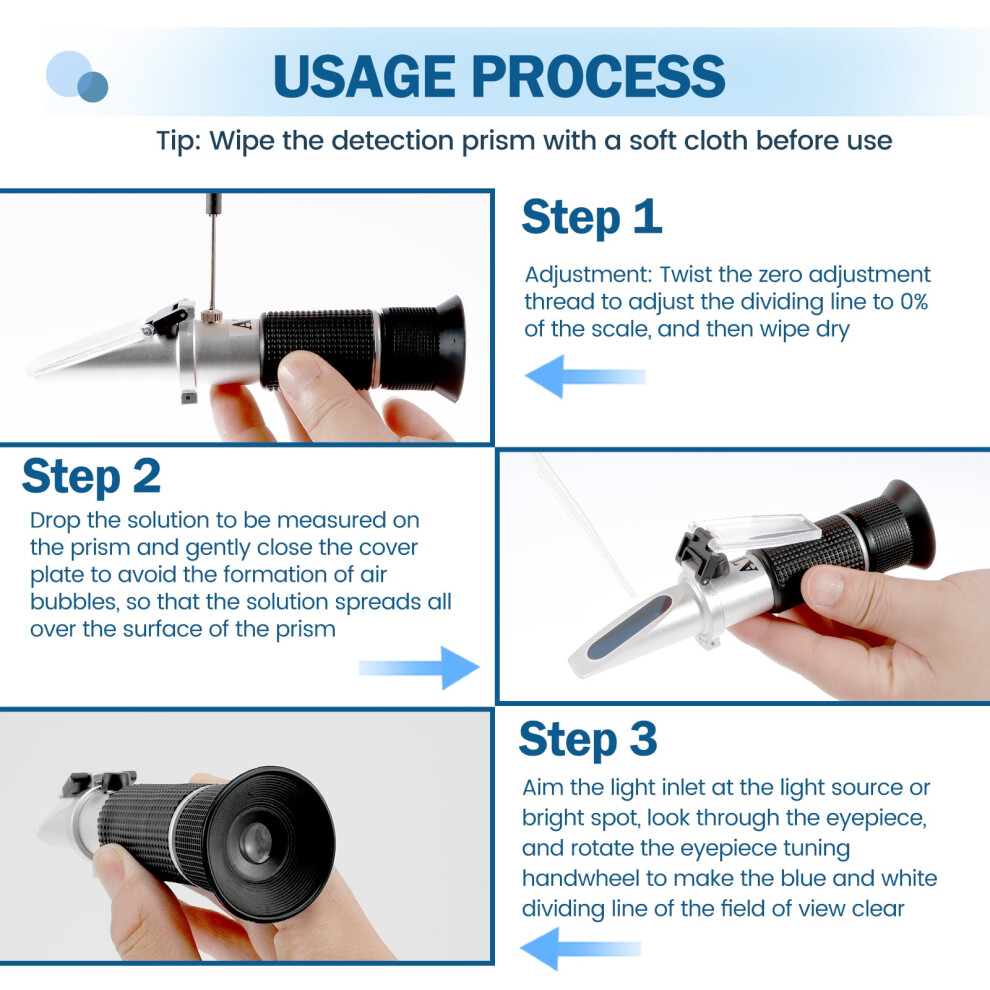 USAGE PROCESS

Tip: Wipe the detection prism with a soft cloth before use

Step 1

Adjustment: Twist the zero adjustment thread to adjust the dividing line to 0% of the scale, and then wipe dry

Step 2

Drop the solution to be measured on the prism and gently close the cover plate to avoid the formation of air bubbles, so that the solution spreads all over the surface of the prism

Step 3

Aim the light inlet at the light source or bright spot, look through the eyepiece, and rotate the eyepiece tuning handwheel to make the blue and white dividing line of the field of view clear