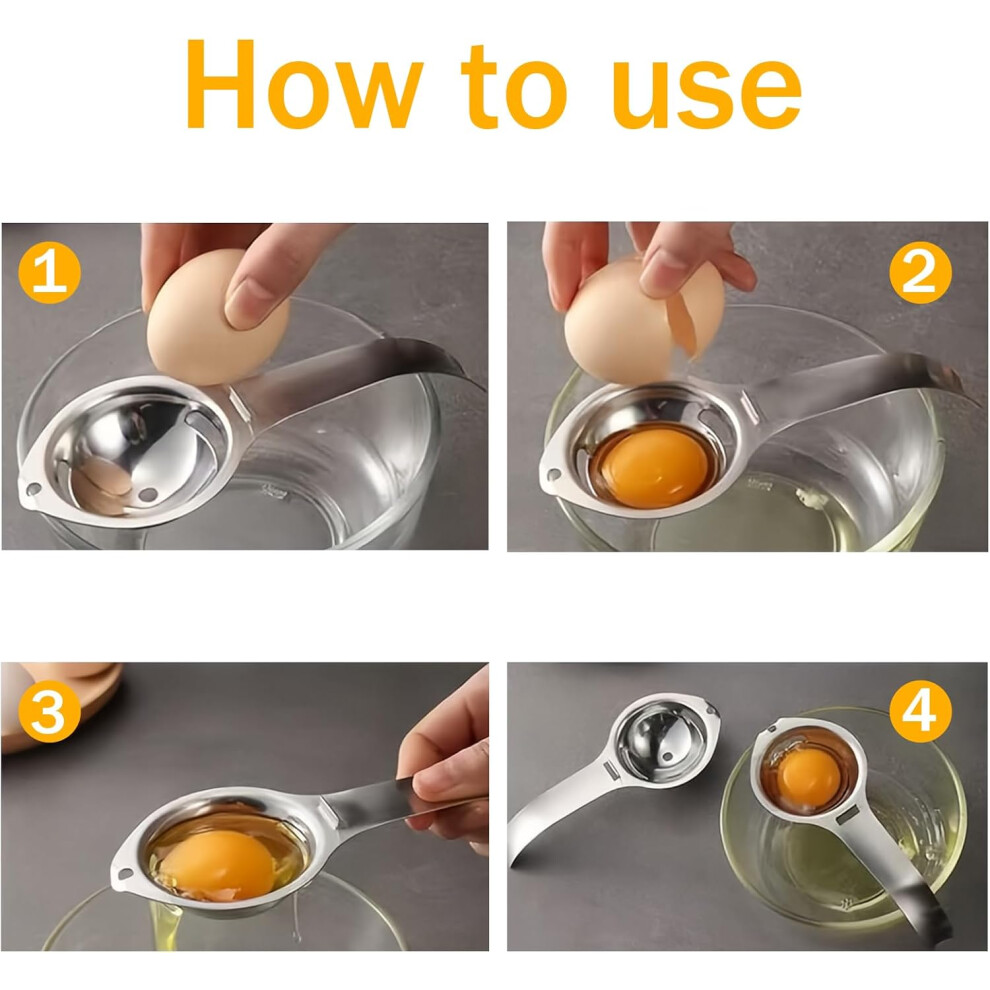 How to use

1

2

3

4