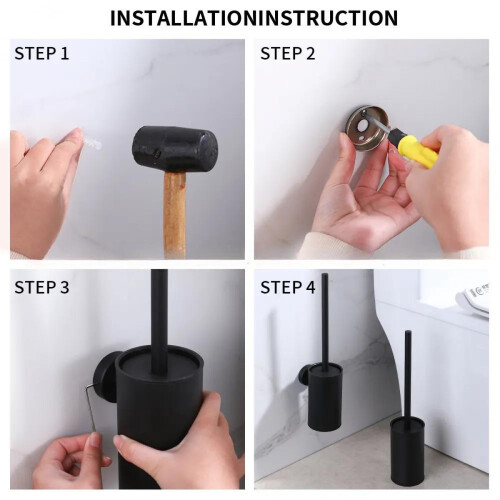 INSTALLATIONINSTRUCTION

STEP 1

STEP 2

STEP 3

STEP 4