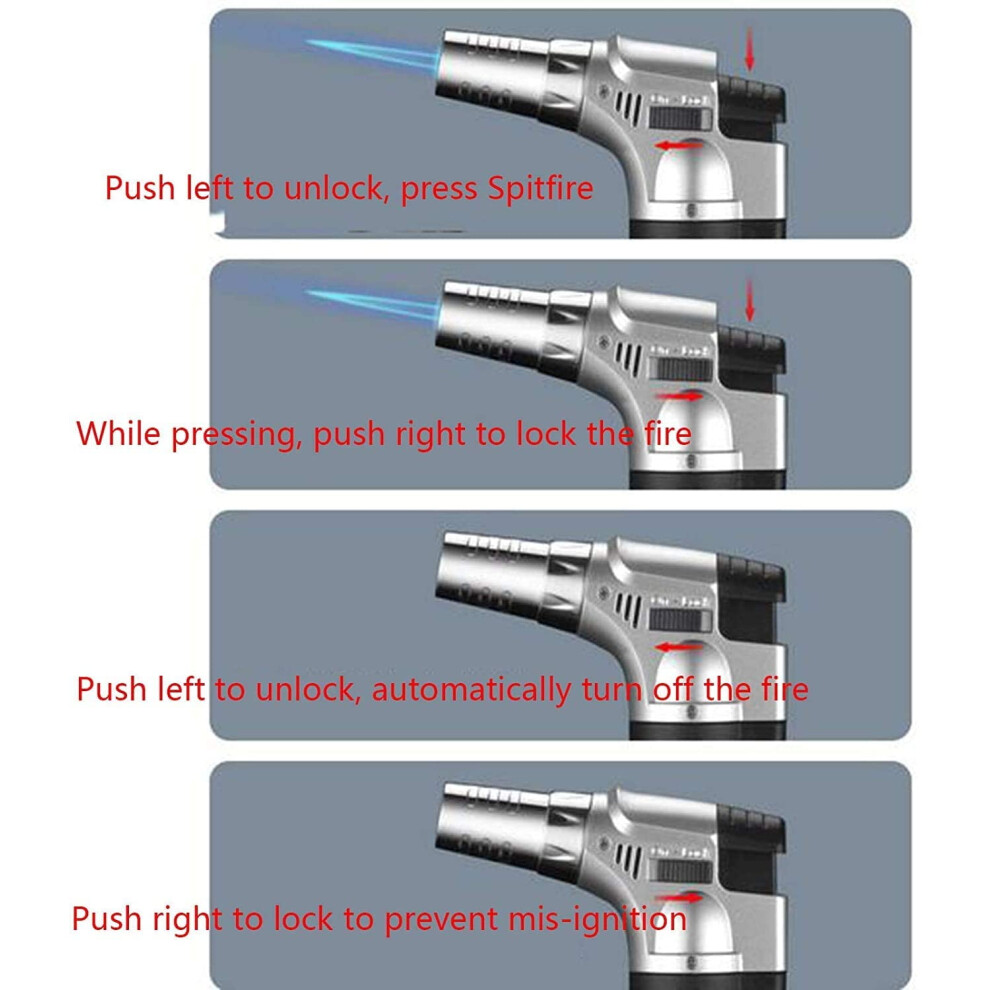 Push left to unlock, press Spitfire

While pressing, push right to lock the fire

Push left to unlock, automatically turn off the fire

Push right to lock to prevent mis-ignition