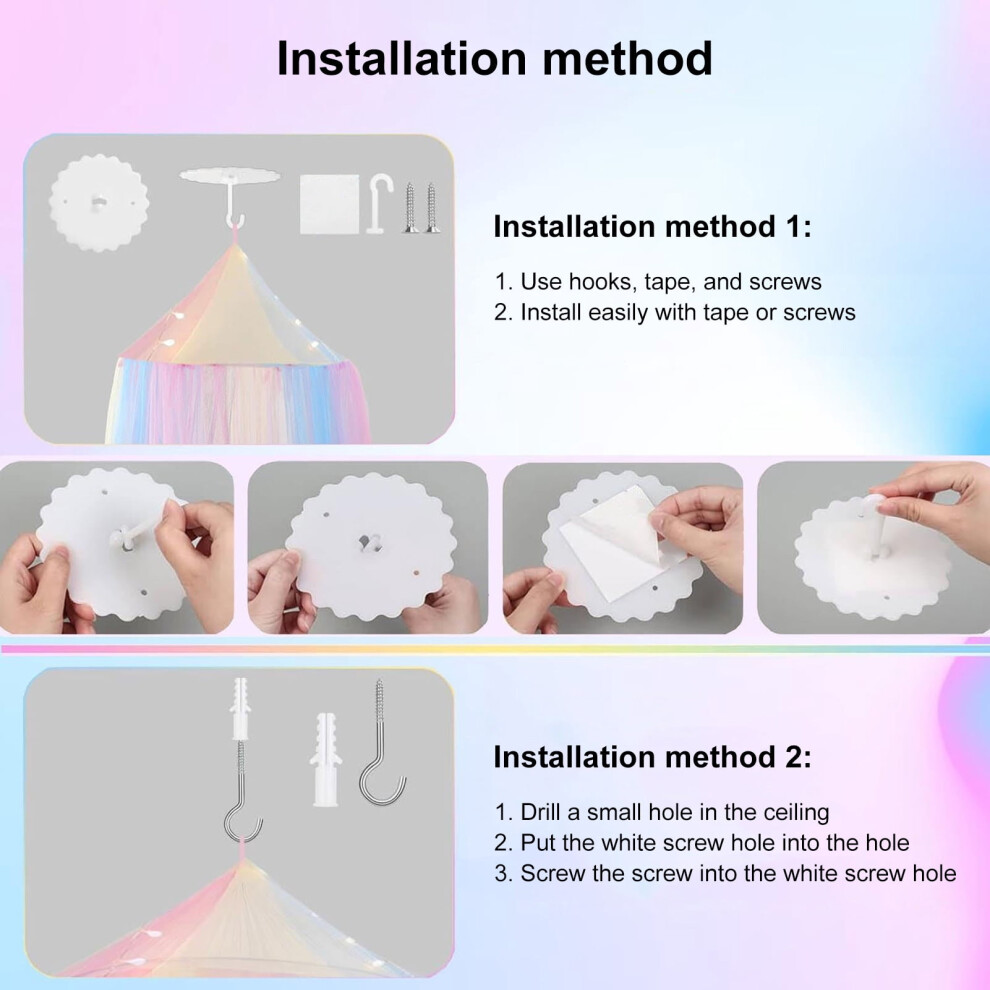 Installation method

Installation method 1:

1. Use hooks, tape, and screws
2. Install easily with tape or screws

Installation method 2:

1. Drill a small hole in the ceiling
2. Put the white screw hole into the hole
3. Screw the screw into the white screw hole