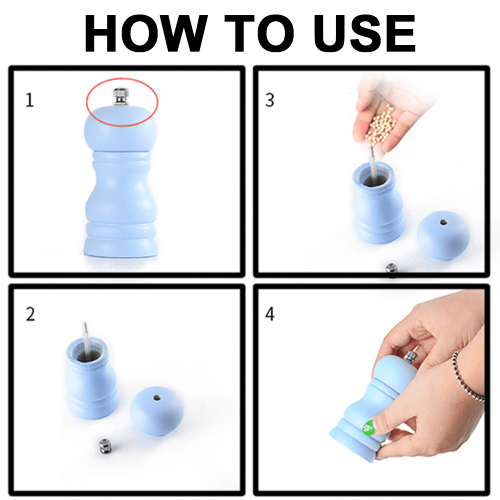 HOW TO USE

1

3

2

4