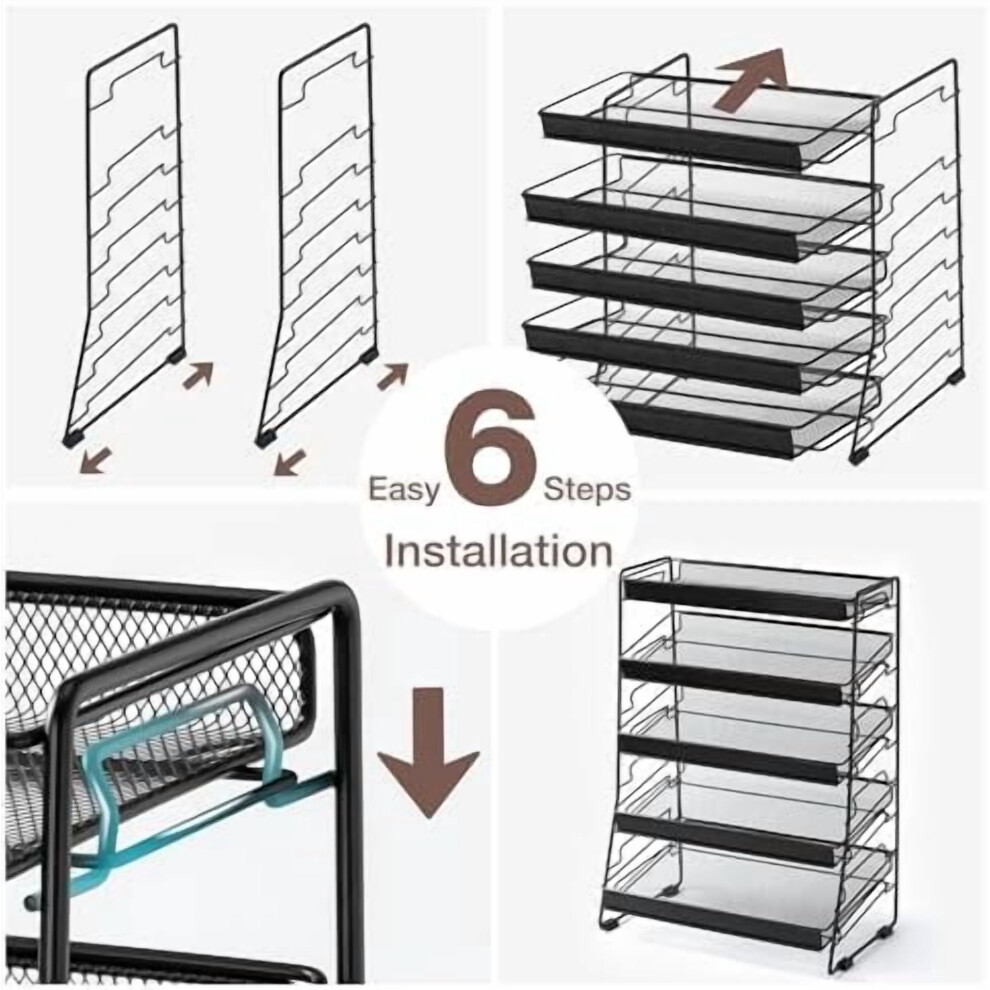 Easy 6 Steps
Installation