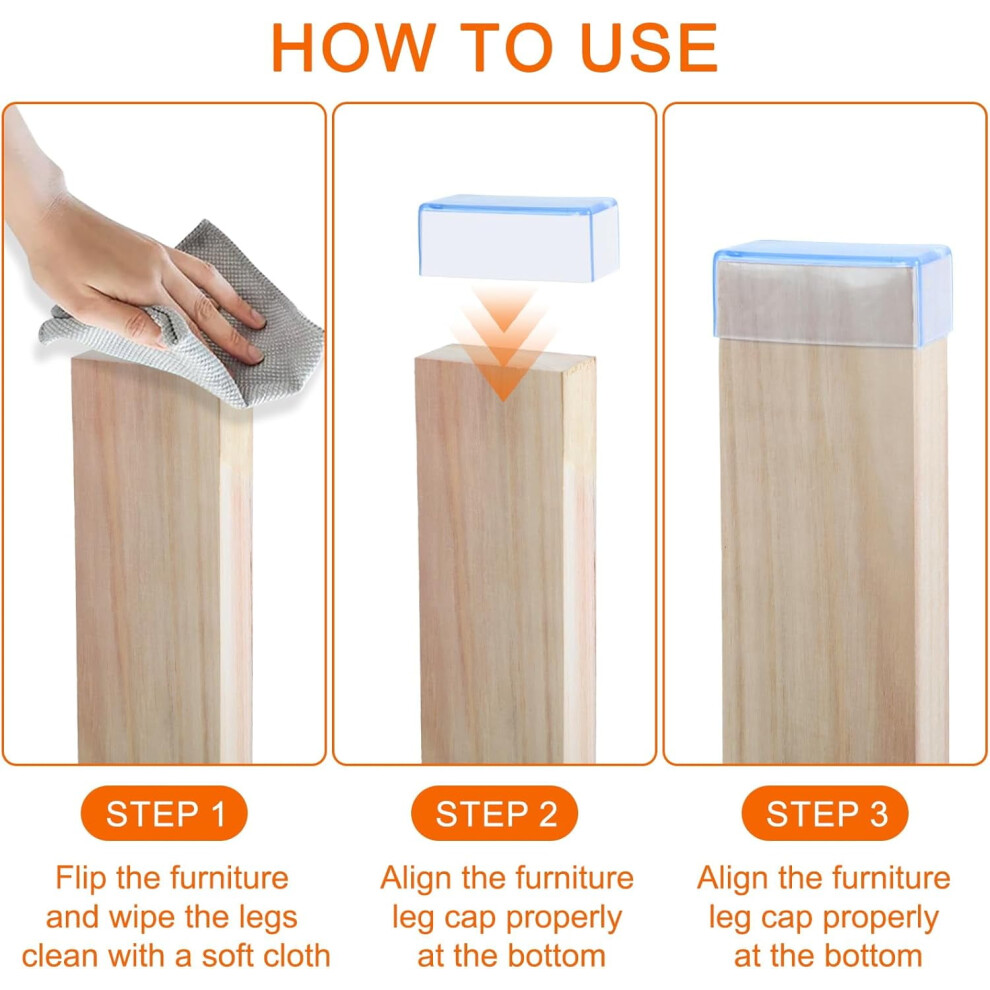 HOW TO USE

STEP 1

Flip the furniture and wipe the legs clean with a soft cloth

STEP 2

Align the furniture leg cap properly at the bottom

STEP 3

Align the furniture leg cap properly at the bottom