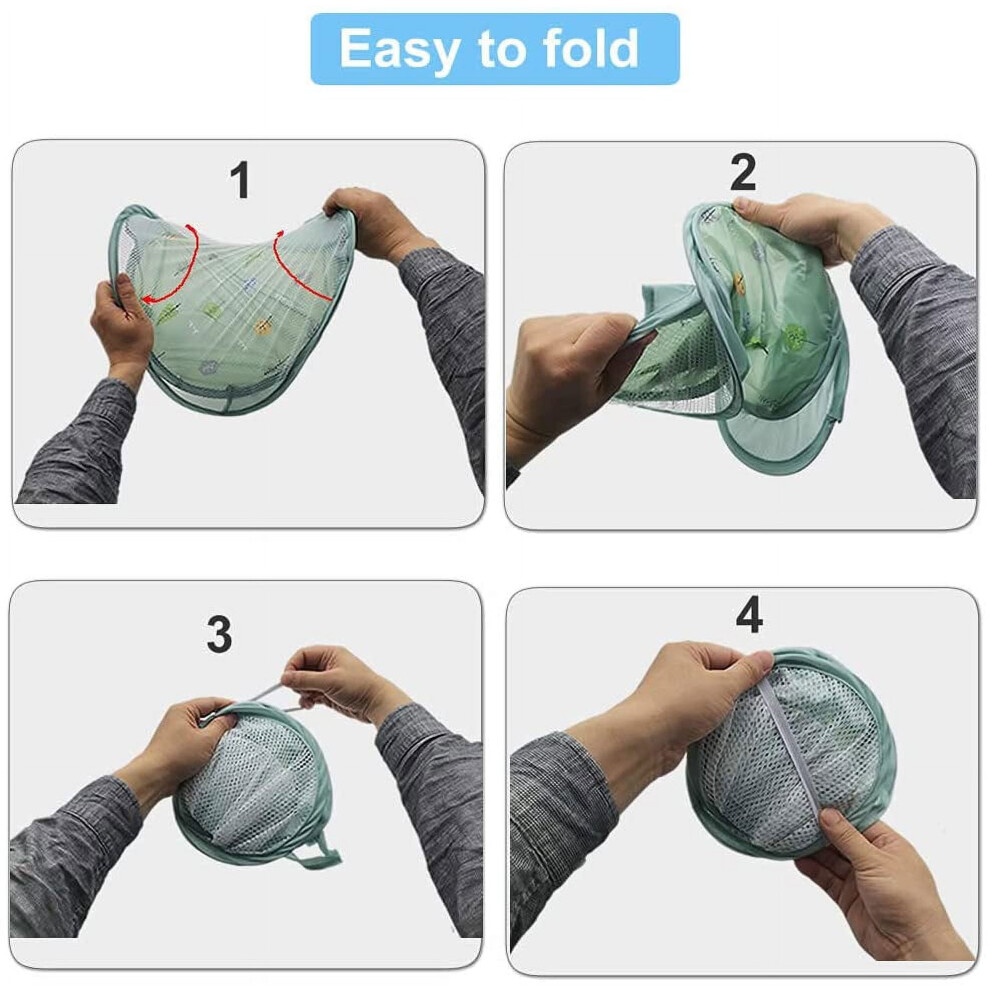 Easy to fold

1

2

3

4