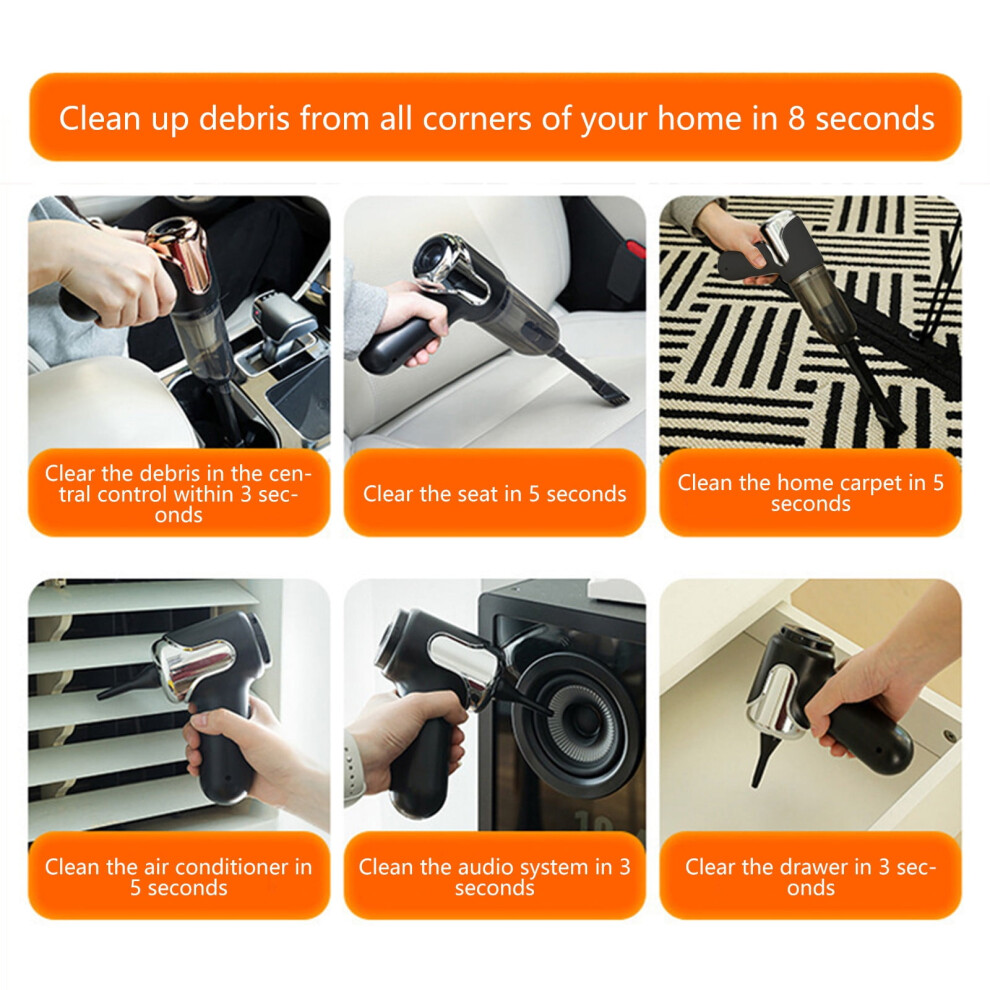 Clean up debris from all corners of your home in 8 seconds

Clear the debris in the central control within 3 seconds

Clear the seat in 5 seconds

Clean the home carpet in 5 seconds

Clean the air conditioner in 5 seconds

Clean the audio system in 3 seconds

Clear the drawer in 3 seconds