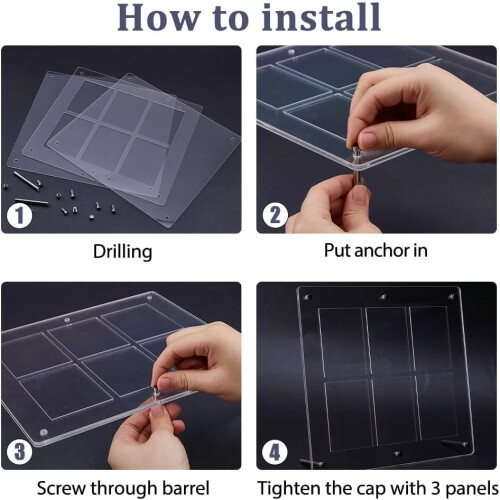 How to install

1

Drilling

2

Put anchor in

3

Screw through barrel

4

Tighten the cap with 3 panels