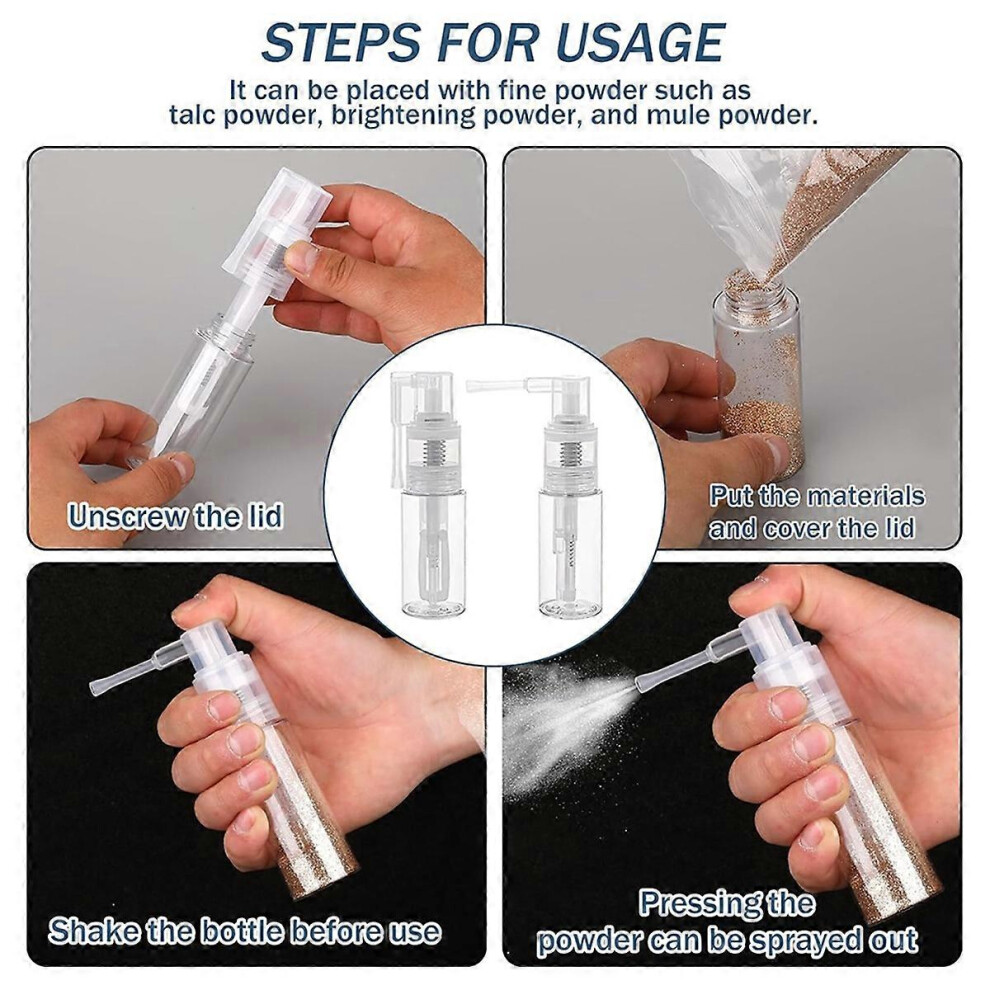 STEPS FOR USAGE

It can be placed with fine powder such as talc powder, brightening powder, and mule powder.

Unscrew the lid

Put the materials and cover the lid

Shake the bottle before use

Pressing the powder can be sprayed out