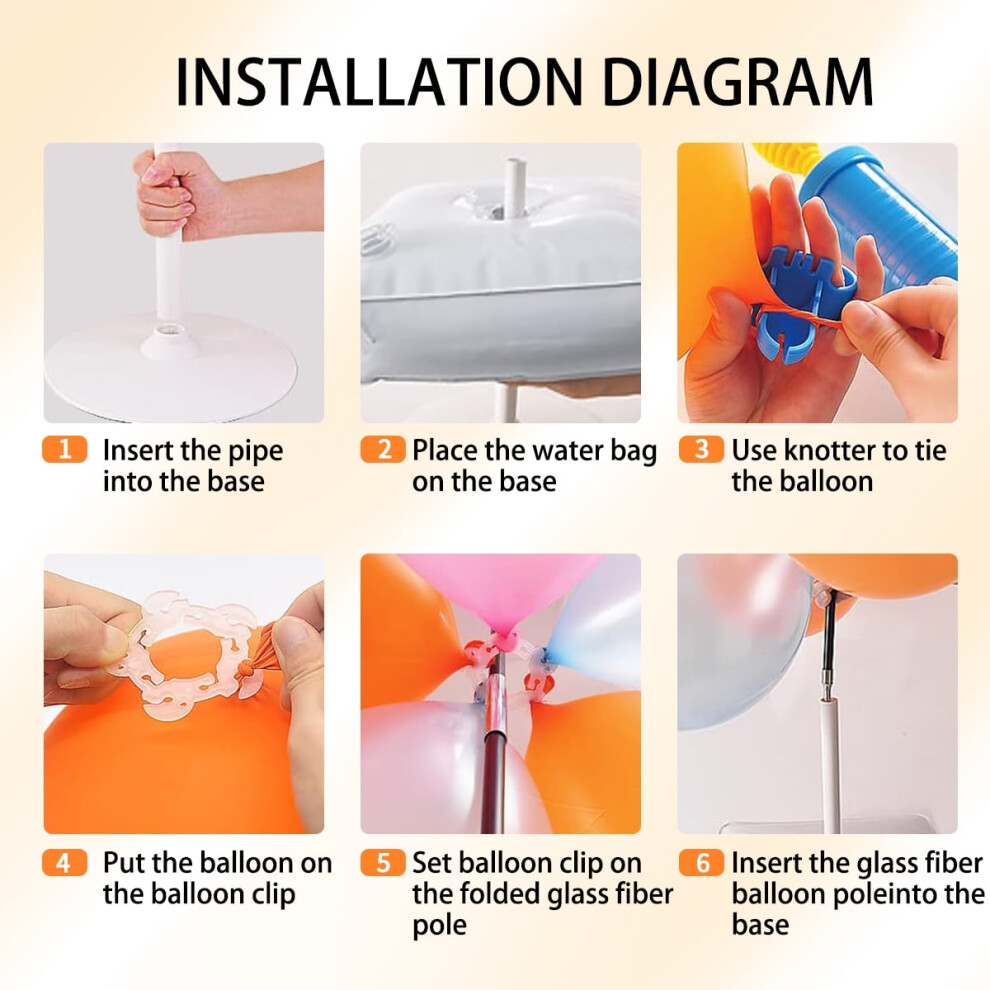 INSTALLATION DIAGRAM

1 Insert the pipe into the base

2 Place the water bag on the base

3 Use knotter to tie the balloon

4 Put the balloon on the balloon clip

5 Set balloon clip on the folded glass fiber pole

6 Insert the glass fiber balloon poleinto the base