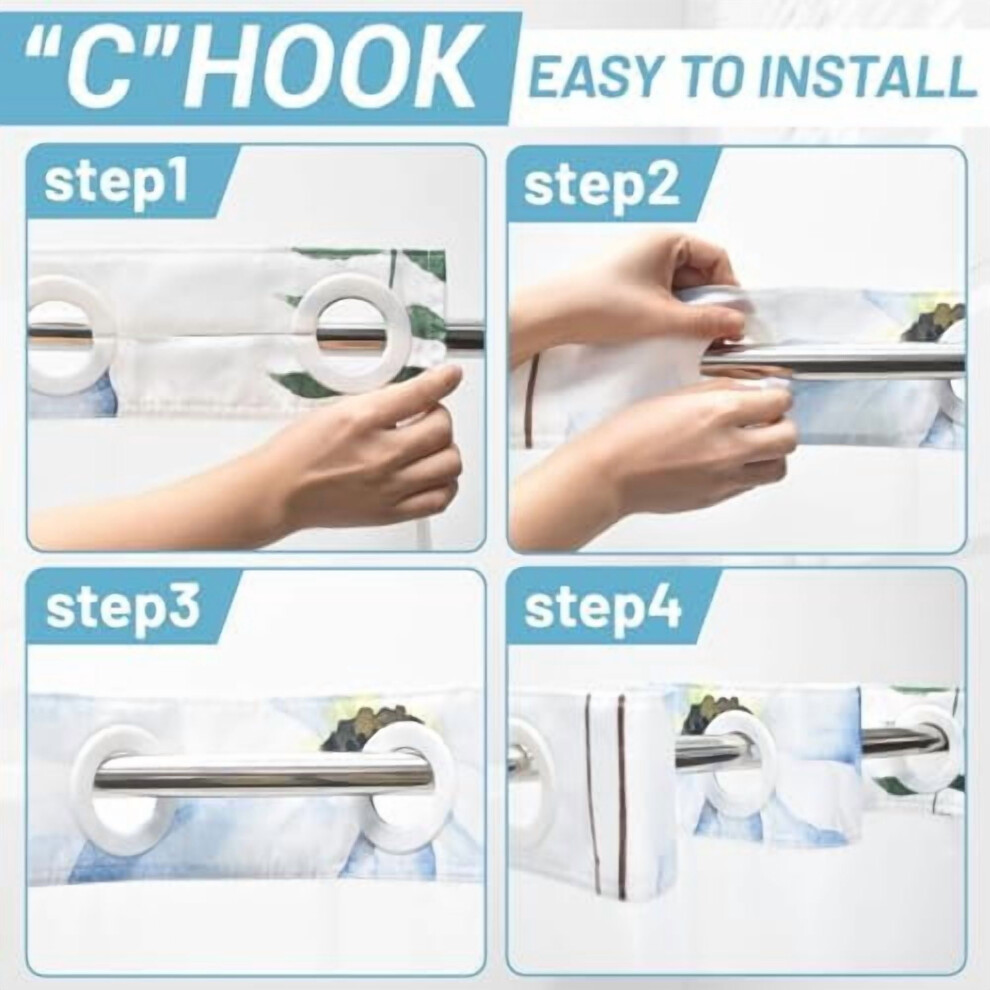 "C"HOOK EASY TO INSTALL

step1

step2

step3

step4