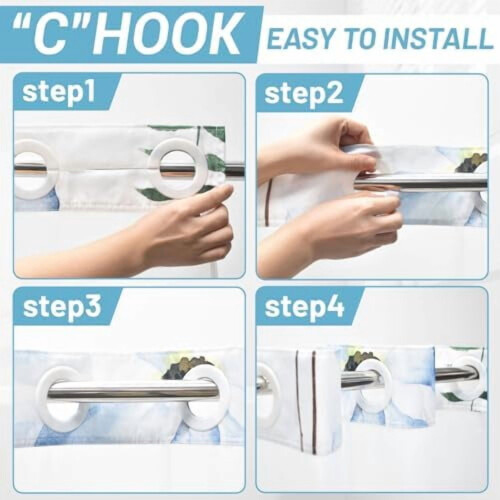 "C"HOOK EASY TO INSTALL

step1

step2

step3

step4