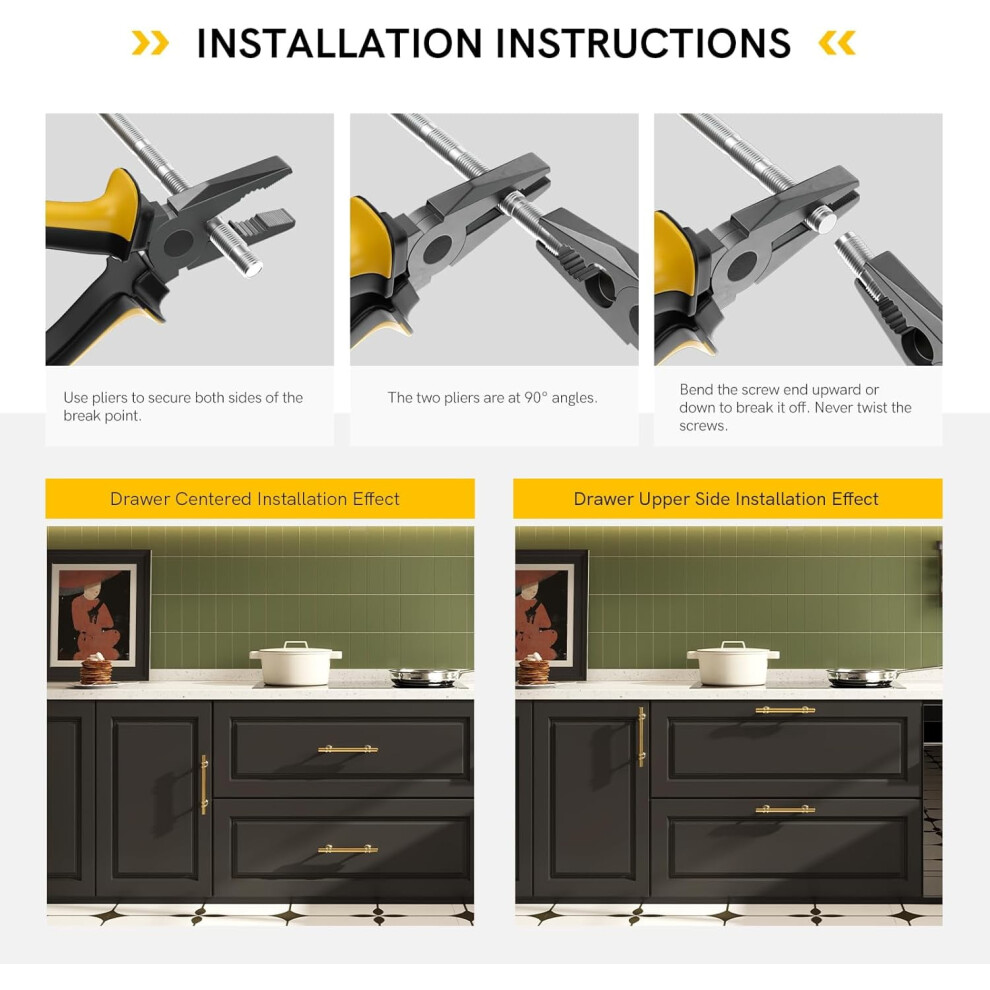 INSTALLATION INSTRUCTIONS

Use pliers to secure both sides of the break point.

The two pliers are at 90° angles.

Bend the screw end upward or down to break it off. Never twist the screws.

Drawer Centered Installation Effect

Drawer Upper Side Installation Effect