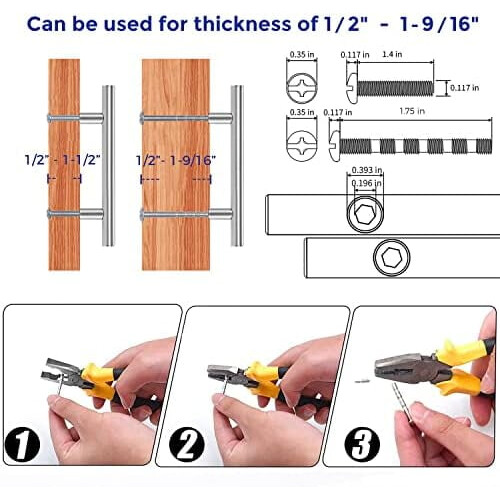 Can be used for thickness of 1/2" - 1-9/16"

1/2" - 1-1/2"

1/2"- 1-9/16"

0.35 in

0.117 in

1.4 in

0.117 in

0.35 in

0.117 in

1.75 in

0.393 in

0.196 in

1

2

3