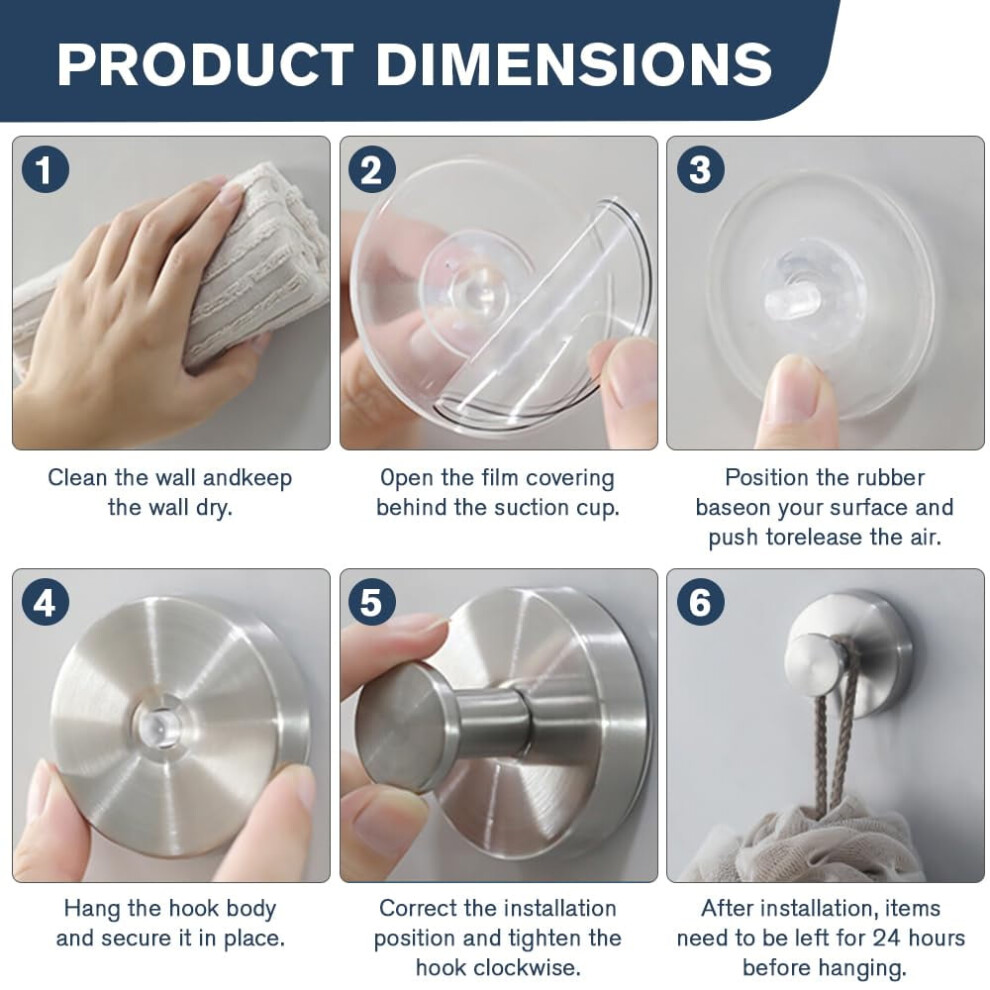 PRODUCT DIMENSIONS

1

Clean the wall andkeep the wall dry.

2

Open the film covering behind the suction cup.

3

Position the rubber baseon your surface and push torelease the air.

4

Hang the hook body and secure it in place.

5

Correct the installation position and tighten the hook clockwise.

6

After installation, items need to be left for 24 hours before hanging.