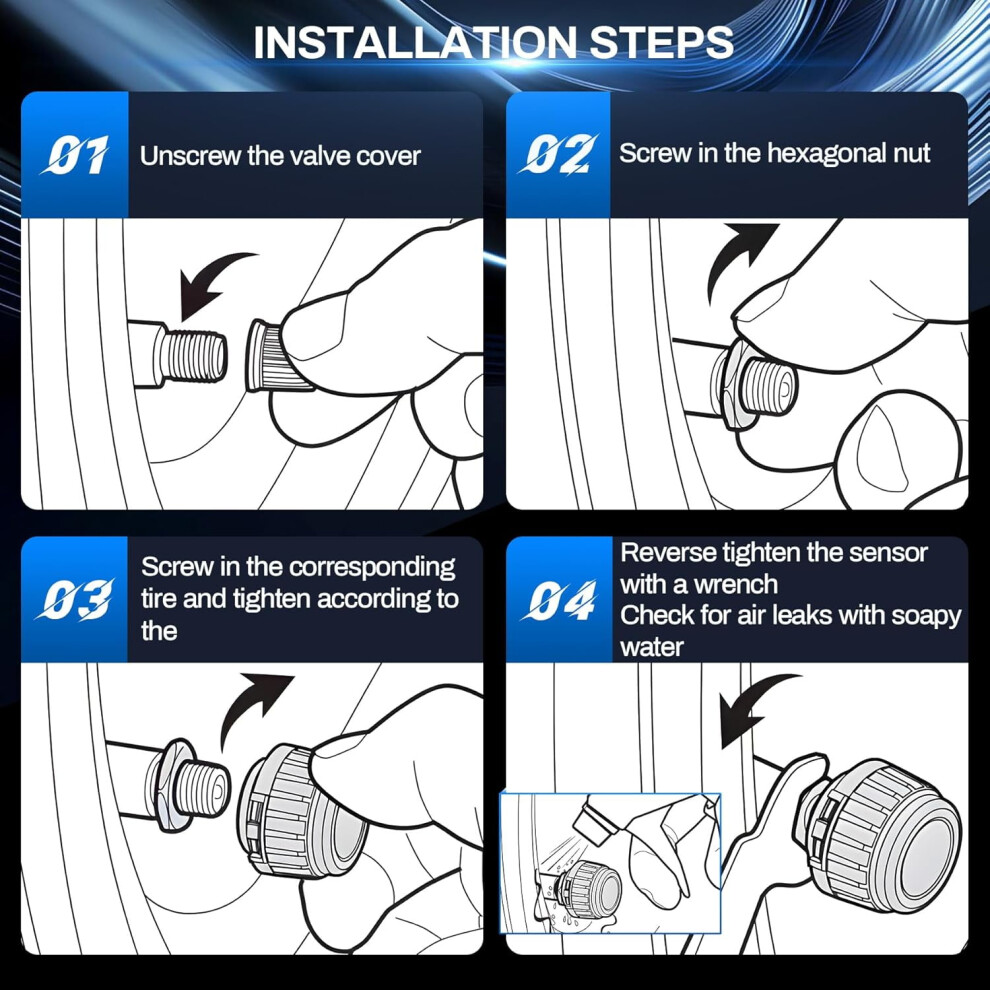 INSTALLATION STEPS

01 Unscrew the valve cover

02 Screw in the hexagonal nut

03 Screw in the corresponding tire and tighten according to the

04 Reverse tighten the sensor with a wrench
Check for air leaks with soapy water