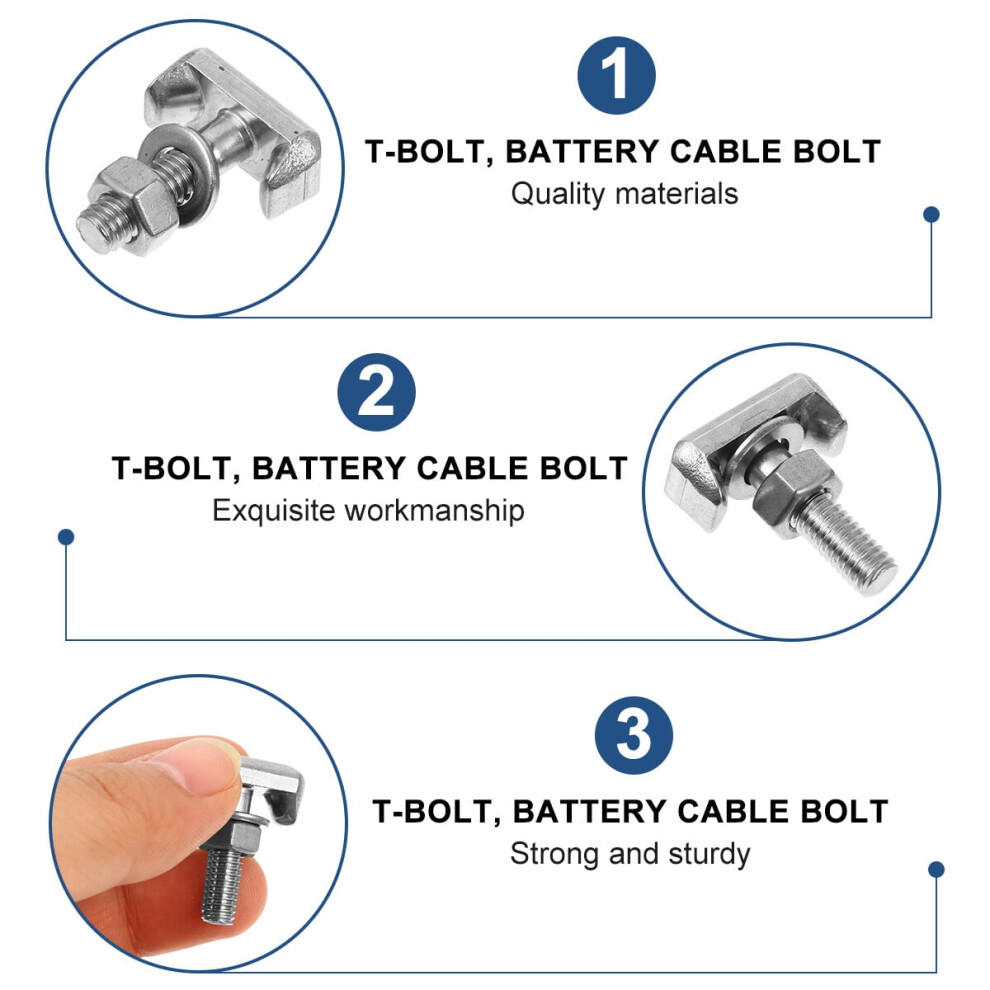 1

T-BOLT, BATTERY CABLE BOLT

Quality materials

2

T-BOLT, BATTERY CABLE BOLT

Exquisite workmanship

3

T-BOLT, BATTERY CABLE BOLT

Strong and sturdy