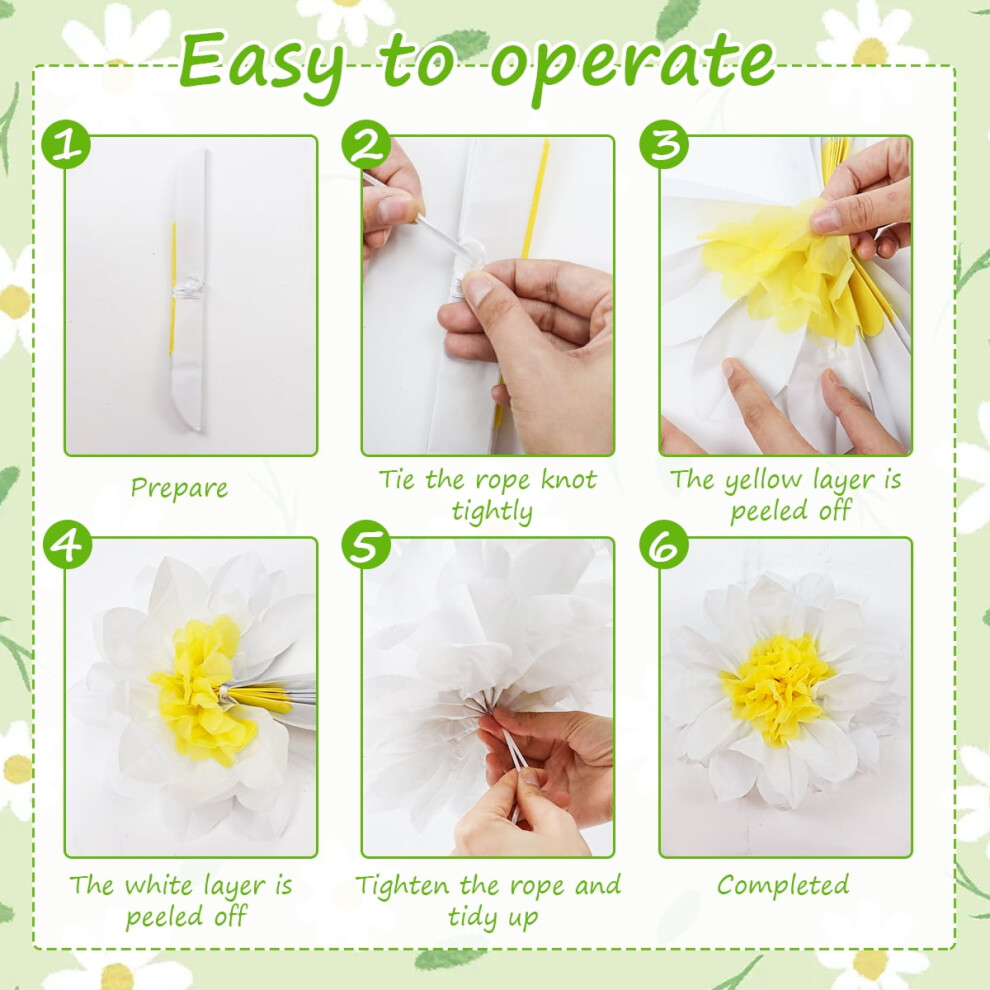 Easy to operate

1

Prepare

2

Tie the rope knot tightly

3

The yellow layer is peeled off

4

The white layer is peeled off

5

Tighten the rope and tidy up

6

Completed