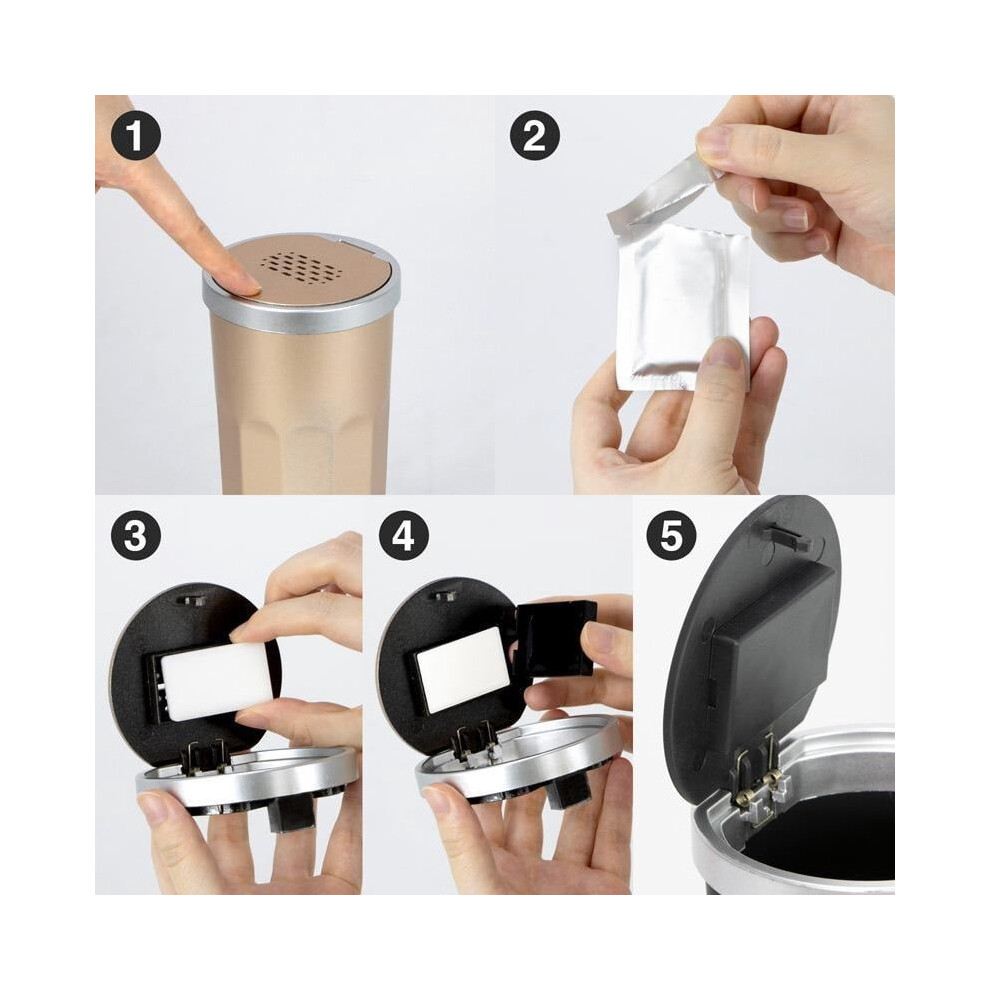 1

2

3

4

5