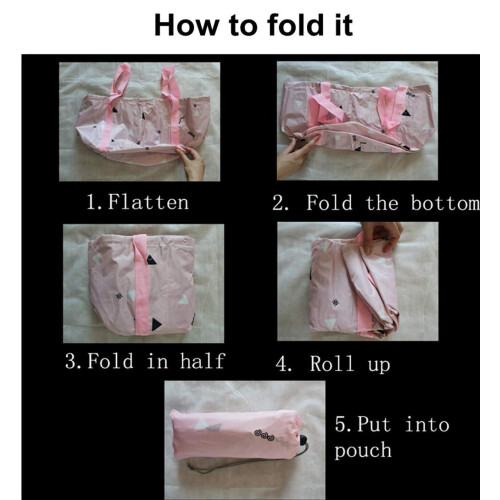 How to fold it

1. Flatten

2. Fold the bottom

3. Fold in half

4. Roll up

5. Put into pouch