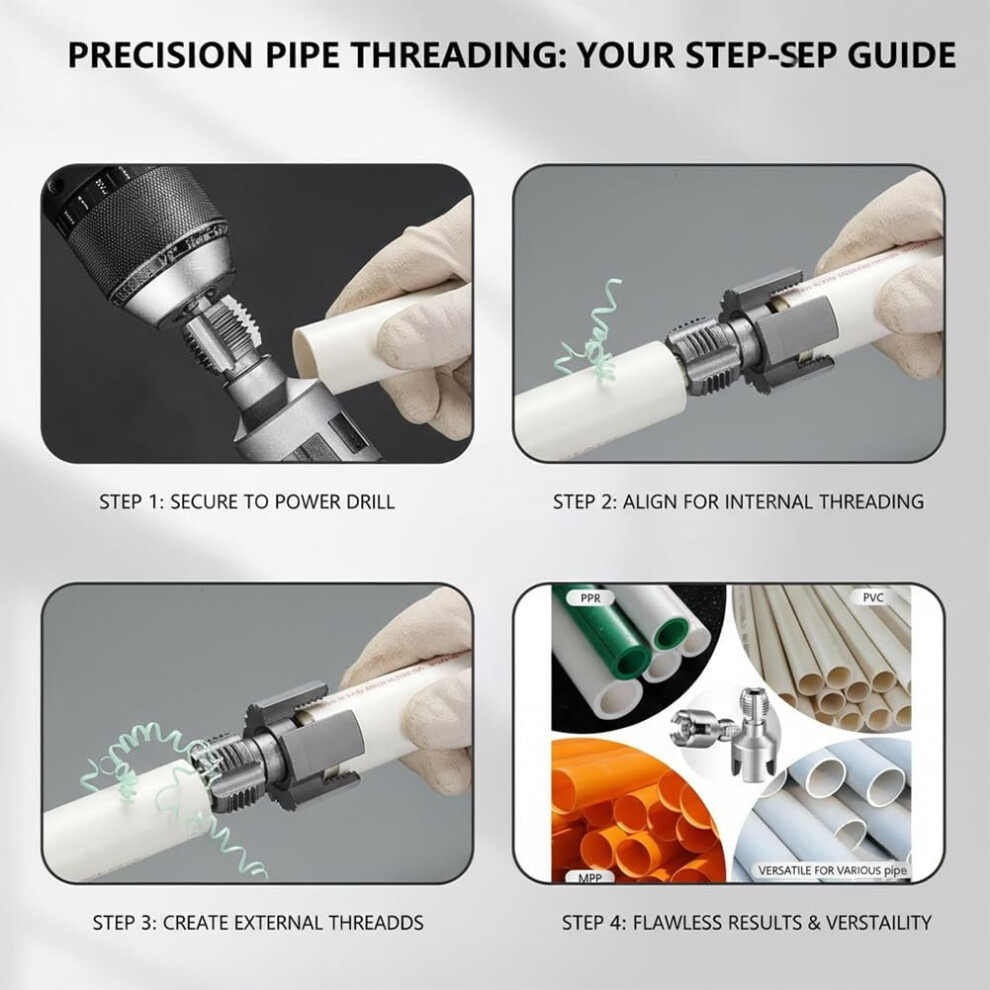 PRECISION PIPE THREADING: YOUR STEP-SEP GUIDE

STEP 1: SECURE TO POWER DRILL

STEP 2: ALIGN FOR INTERNAL THREADING

STEP 3: CREATE EXTERNAL THREADDS

PPR

PVC

MPP

VERSATILE FOR VARIOUS pipe

STEP 4: FLAWLESS RESULTS & VERSTAILITY