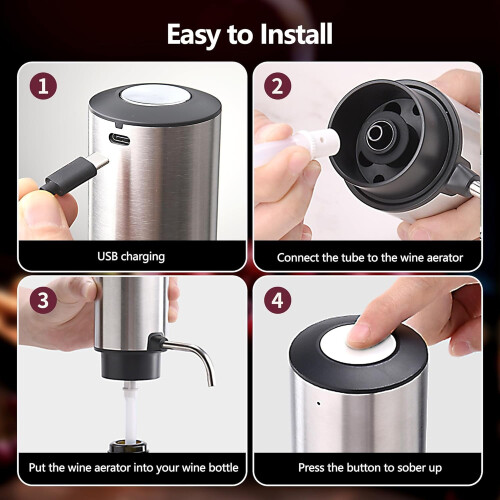 Easy to Install

1

USB charging

2

Connect the tube to the wine aerator

3

Put the wine aerator into your wine bottle

4

Press the button to sober up