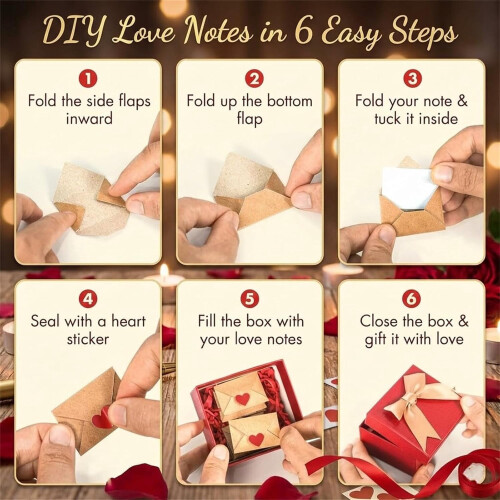 DIY Love Notes in 6 Easy Steps

1
Fold the side flaps inward

2
Fold up the bottom flap

3
Fold your note & tuck it inside

4
Seal with a heart sticker

5
Fill the box with your love notes

6
Close the box & gift it with love