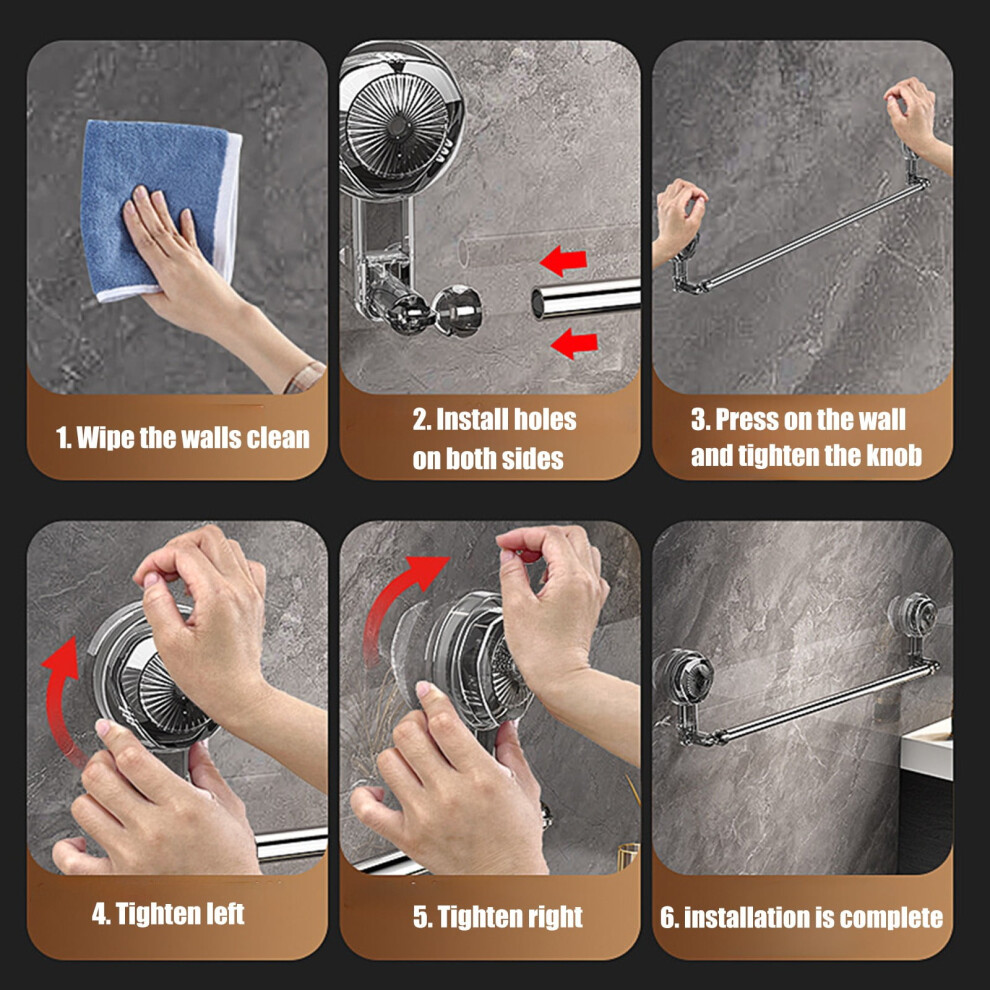 1. Wipe the walls clean

2. Install holes on both sides

3. Press on the wall and tighten the knob

4. Tighten left

5. Tighten right

6. installation is complete