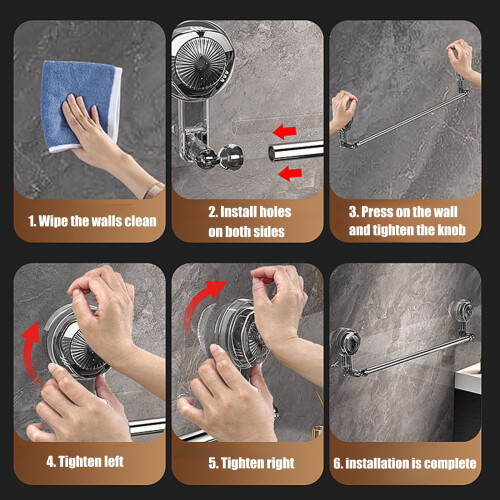 1. Wipe the walls clean

2. Install holes on both sides

3. Press on the wall and tighten the knob

4. Tighten left

5. Tighten right

6. installation is complete