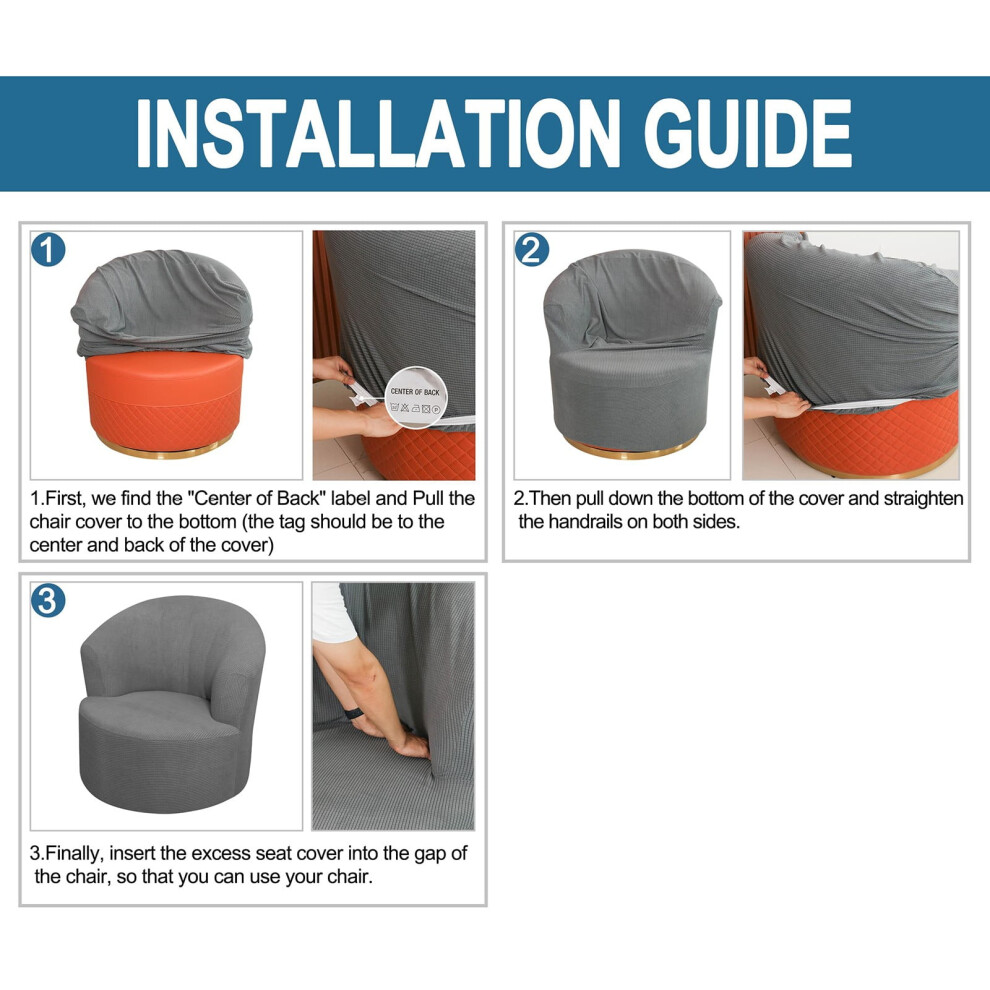 INSTALLATION GUIDE

1

CENTER OF BACK

1.First, we find the "Center of Back" label and Pull the chair cover to the bottom (the tag should be to the center and back of the cover)

2

2.Then pull down the bottom of the cover and straighten the handrails on both sides.

3

3.Finally, insert the excess seat cover into the gap of the chair, so that you can use your chair.