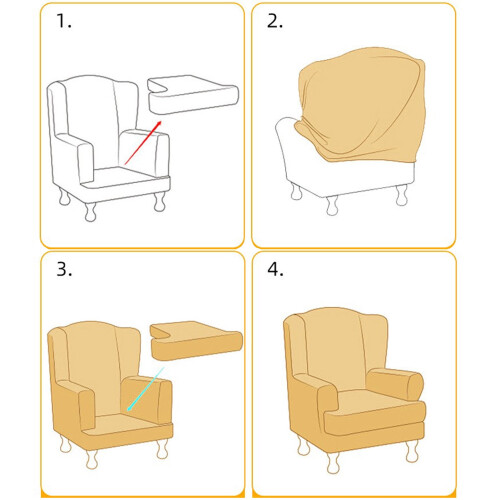 1.

2.

3.

4.