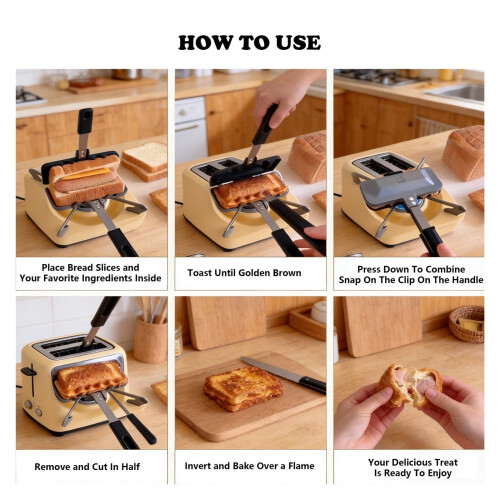 HOW TO USE

Place Bread Slices and Your Favorite Ingredients Inside

Toast Until Golden Brown

Press Down To Combine Snap On The Clip On The Handle

Remove and Cut In Half

Invert and Bake Over a Flame

Your Delicious Treat Is Ready To Enjoy